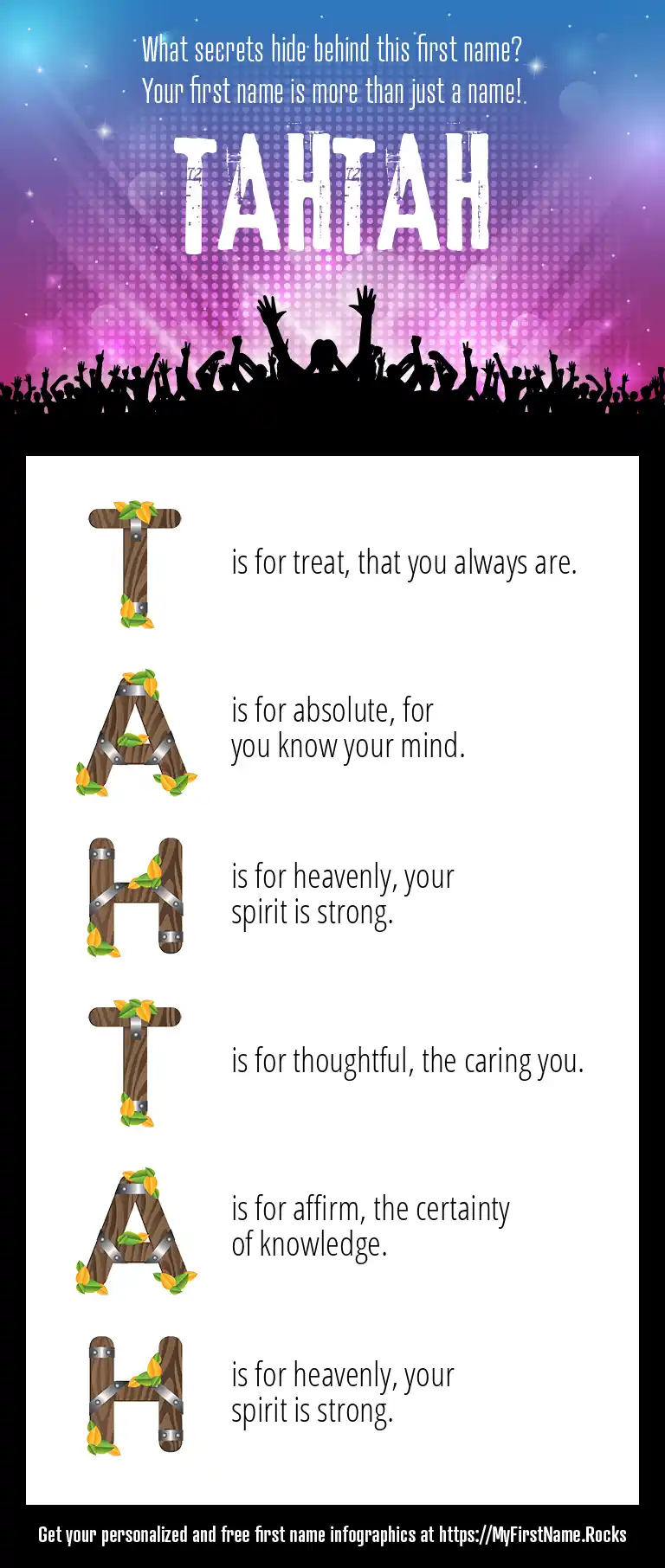 What secrets hide behind this first name?
Your first name is more than just a name!

TAHTAH

T is for treat, that you always are.

A is for absolute, for you know your mind.

H is for heavenly, your spirit is strong.

T is for thoughtful, the caring you.

A is for affirm, the certainty of knowledge.

H is for heavenly, your spirit is strong.

Get your personalized and free first name infographics at https://MyFirstName.Rocks