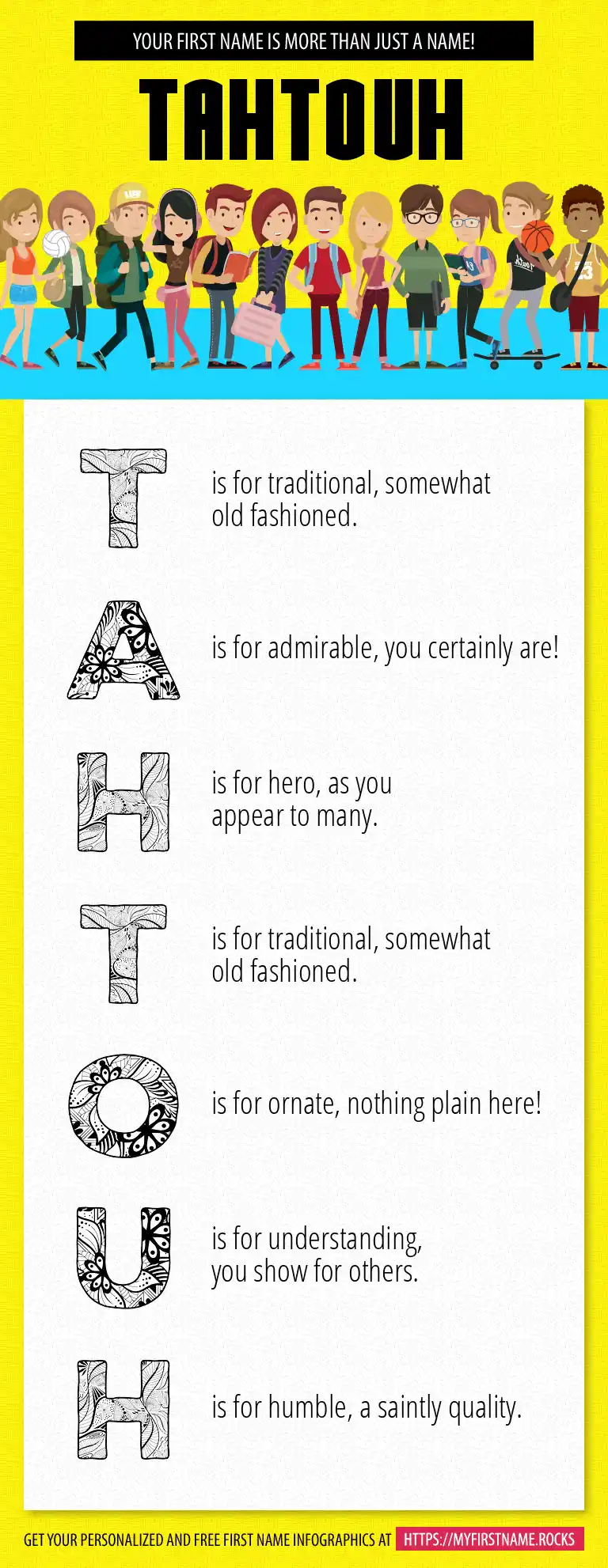 YOUR FIRST NAME IS MORE THAN JUST A NAME!

TAHTOUH

T is for traditional, somewhat old fashioned.

A is for admirable, you certainly are!

H is for hero, as you appear to many.

T is for traditional, somewhat old fashioned.

O is for ornate, nothing plain here!

U is for understanding, you show for others.

H is for humble, a saintly quality.

GET YOUR PERSONALIZED AND FREE FIRST NAME INFOGRAPHICS AT HTTPS://MYFIRSTNAME.ROCKS