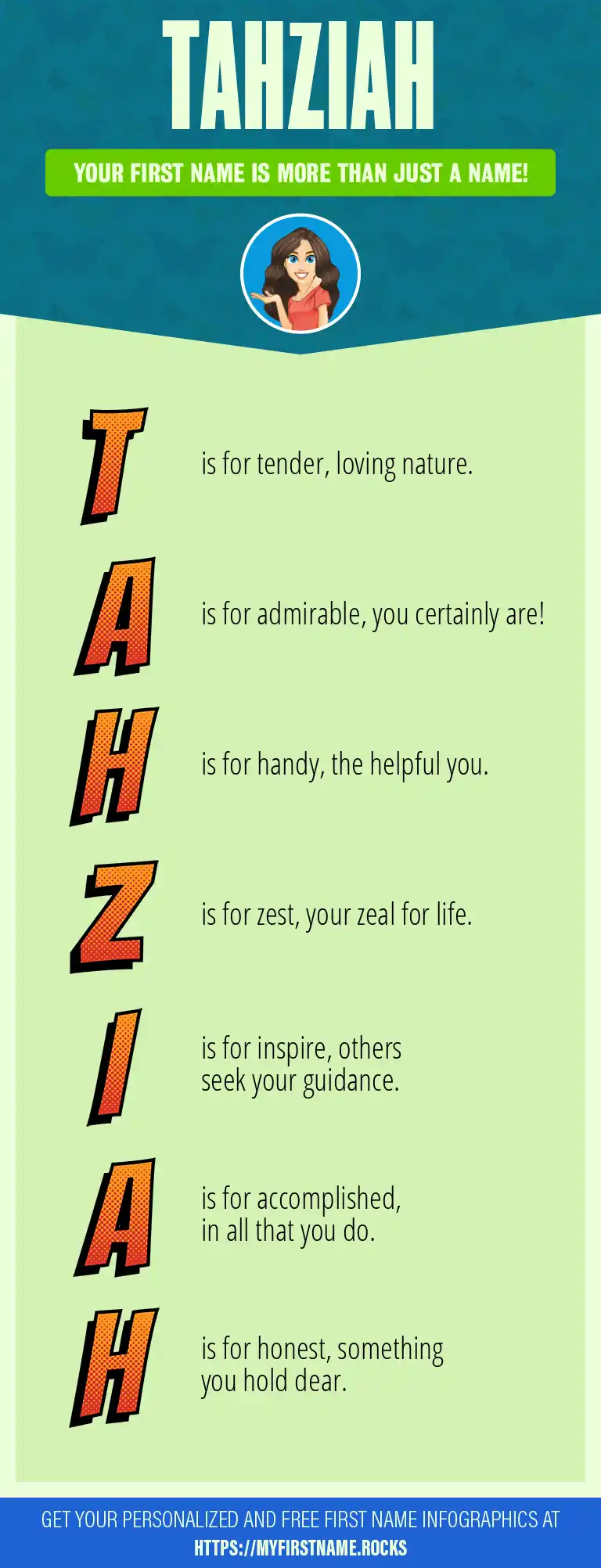 TAHZIAH

YOUR FIRST NAME IS MORE THAN JUST A NAME!

T is for tender, loving nature.

A is for admirable, you certainly are!

H is for handy, the helpful you.

Z is for zest, your zeal for life.

I is for inspire, others seek your guidance.

A is for accomplished, in all that you do.

H is for honest, something you hold dear.

GET YOUR PERSONALIZED AND FREE FIRST NAME INFOGRAPHICS AT HTTPS://MYFIRSTNAME.ROCKS