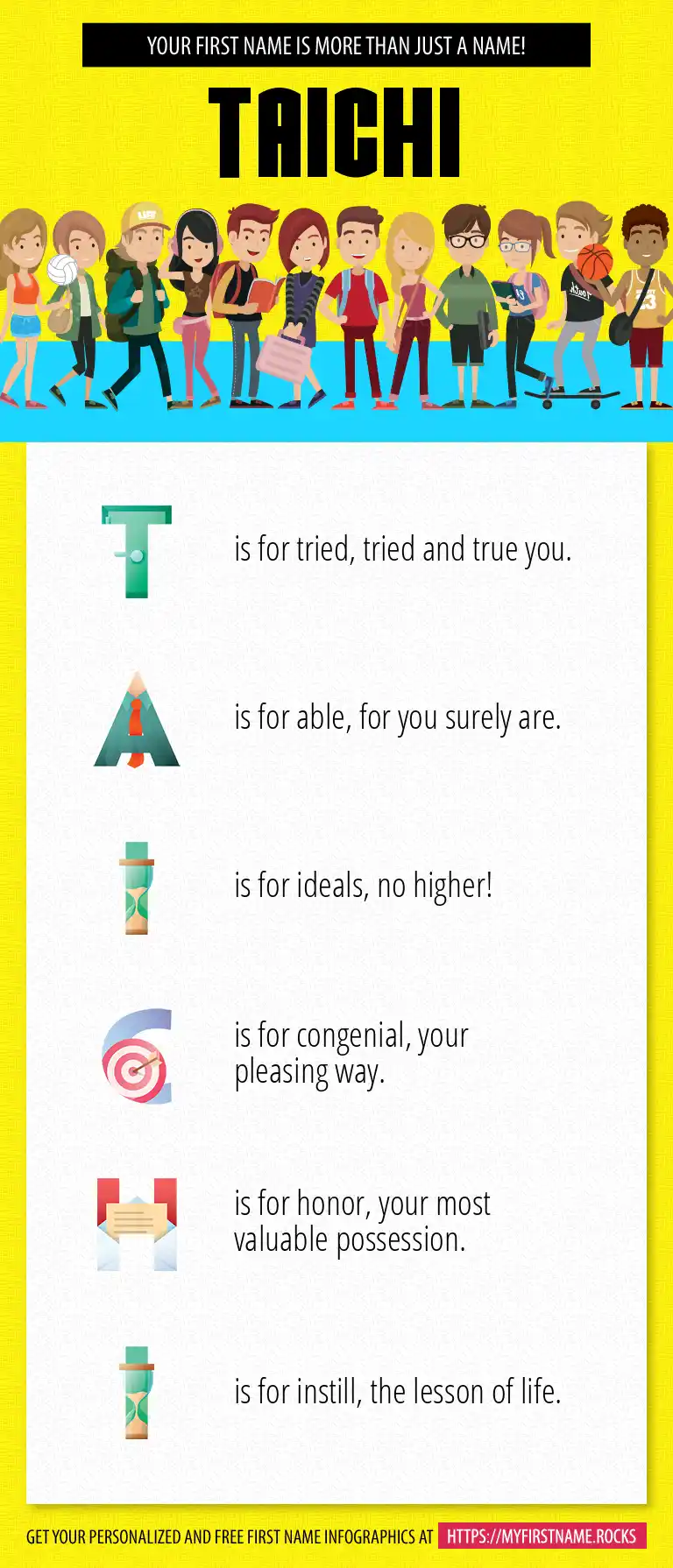 YOUR FIRST NAME IS MORE THAN JUST A NAME!

TAICHI

T is for tried, tried and true you.

A is for able, for you surely are.

I is for ideals, no higher!

C is for congenial, your pleasing way.

H is for honor, your most valuable possession.

I is for instill, the lesson of life.

GET YOUR PERSONALIZED AND FREE FIRST NAME INFOGRAPHICS AT HTTPS://MYFIRSTNAME.ROCKS