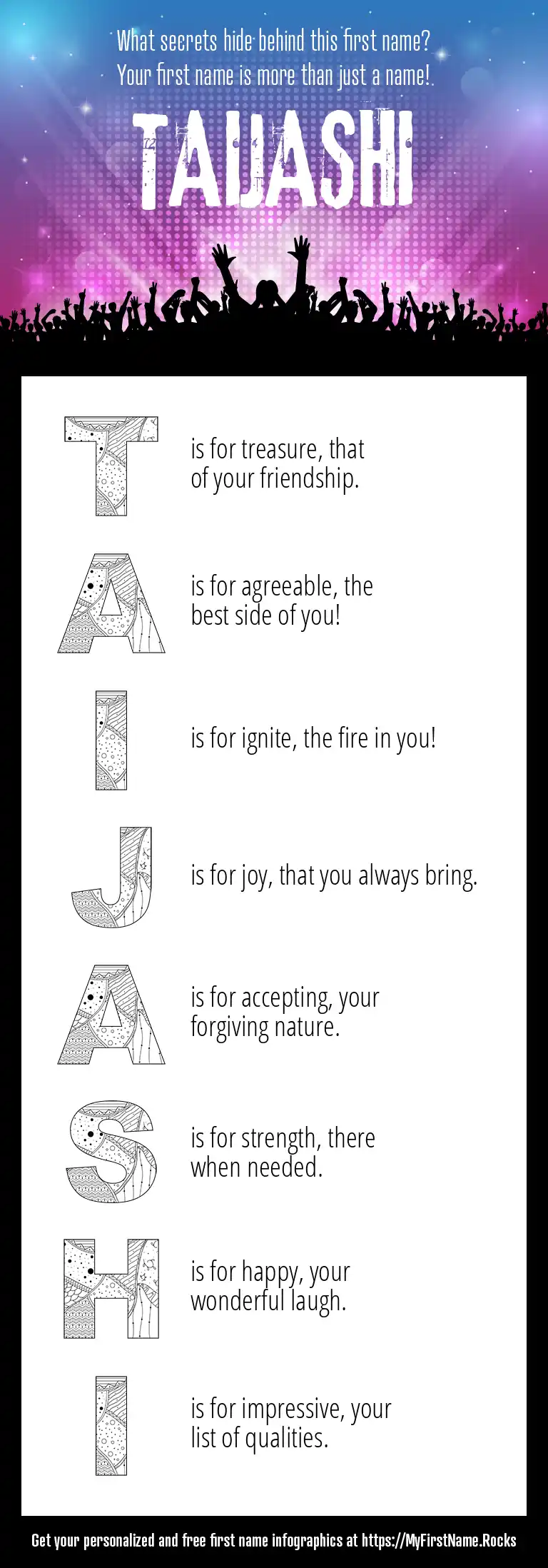 What secrets hide behind this first name?
Your first name is more than just a name!

TAIJASHI

T is for treasure, that of your friendship.

A is for agreeable, the best side of you!

I is for ignite, the fire in you!

J is for joy, that you always bring.

A is for accepting, your forgiving nature.

S is for strength, there when needed.

H is for happy, your wonderful laugh.

I is for impressive, your list of qualities.

Get your personalized and free first name infographics at https://MyFirstName.Rocks