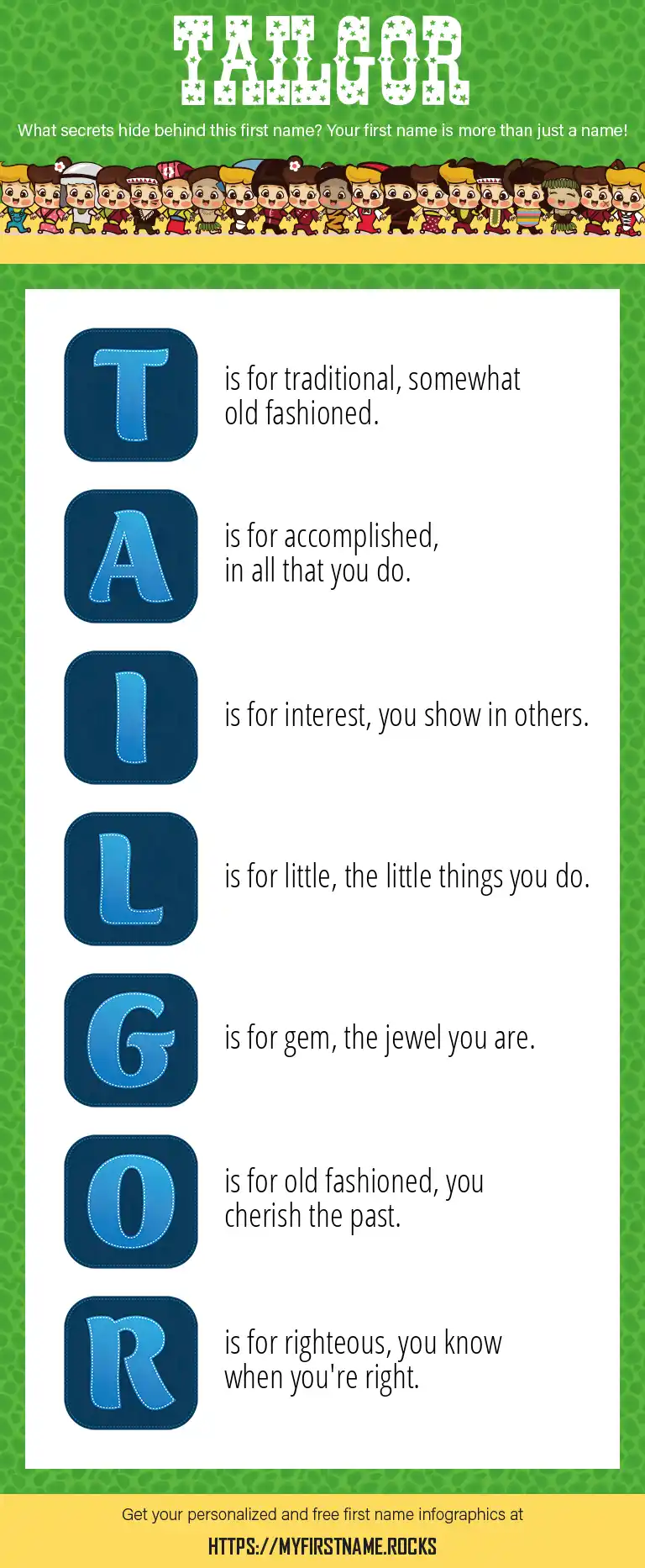 TAILGOR

What secrets hide behind this first name? Your first name is more than just a name!

T is for traditional, somewhat old fashioned.

A is for accomplished, in all that you do.

I is for interest, you show in others.

L is for little, the little things you do.

G is for gem, the jewel you are.

O is for old fashioned, you cherish the past.

R is for righteous, you know when you're right.

Get your personalized and free first name infographics at

HTTPS://MYFIRSTNAME.ROCKS