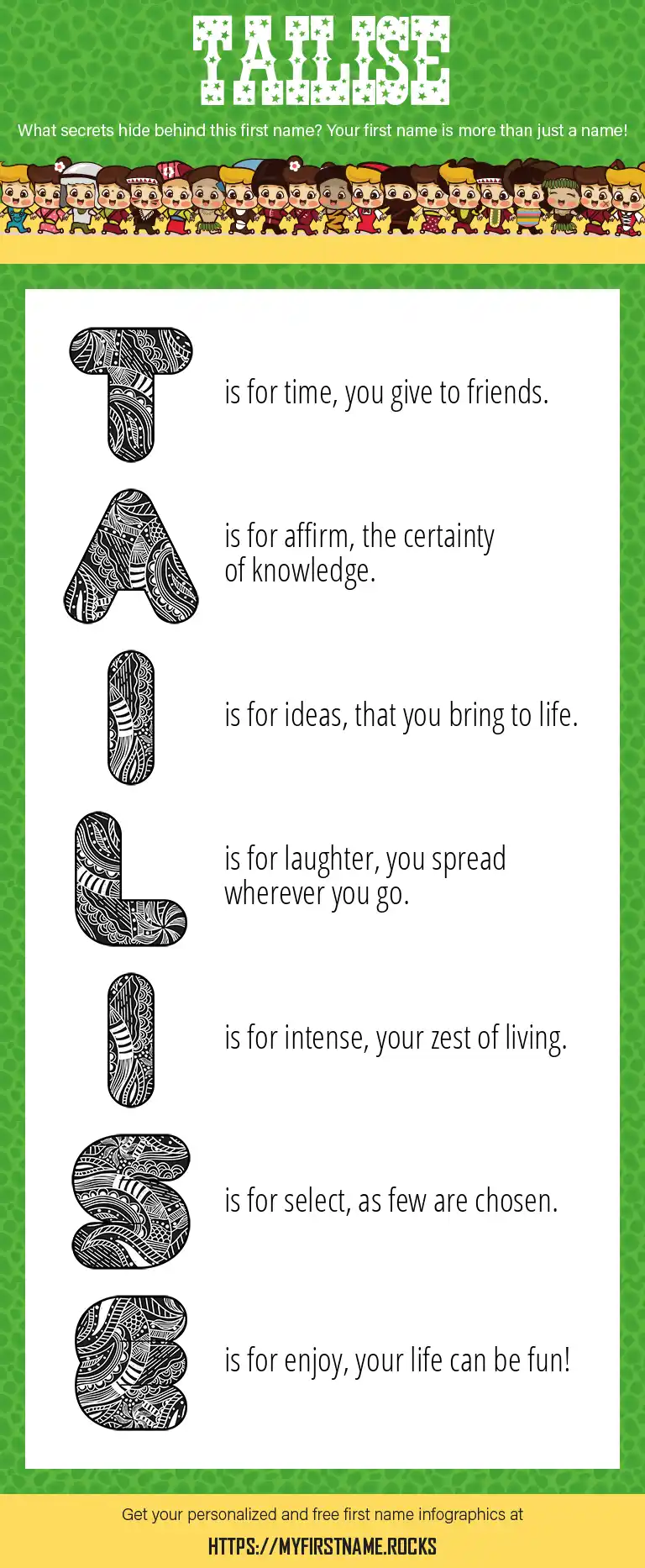 TAILISE

What secrets hide behind this first name? Your first name is more than just a name!

T is for time, you give to friends.

A is for affirm, the certainty of knowledge.

I is for ideas, that you bring to life.

L is for laughter, you spread wherever you go.

I is for intense, your zest of living.

S is for select, as few are chosen.

E is for enjoy, your life can be fun!

Get your personalized and free first name infographics at

HTTPS://MYFIRSTNAME.ROCKS