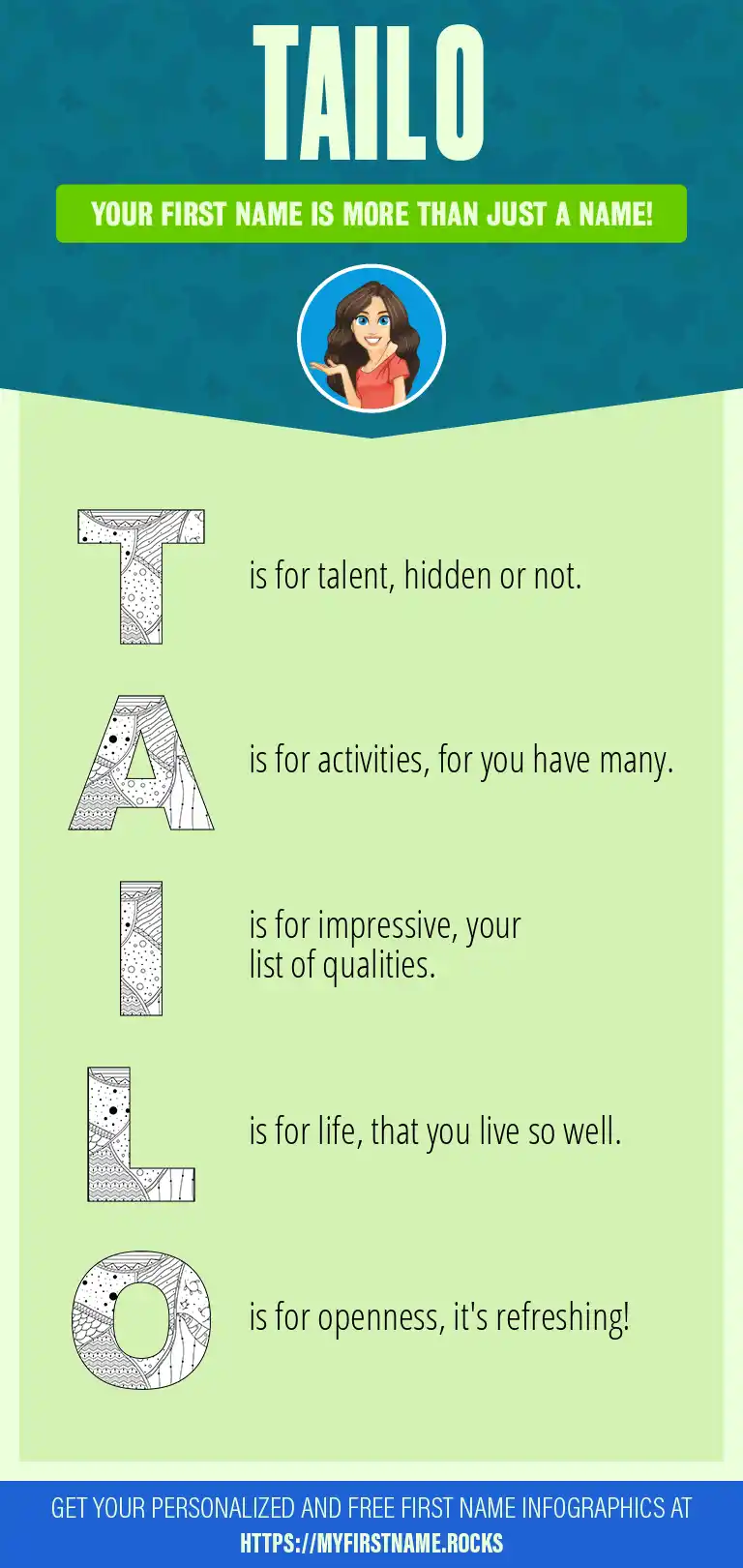 TAILO

YOUR FIRST NAME IS MORE THAN JUST A NAME!

T is for talent, hidden or not.

A is for activities, for you have many.

I is for impressive, your list of qualities.

L is for life, that you live so well.

O is for openness, it's refreshing!

GET YOUR PERSONALIZED AND FREE FIRST NAME INFOGRAPHICS AT HTTPS://MYFIRSTNAME.ROCKS