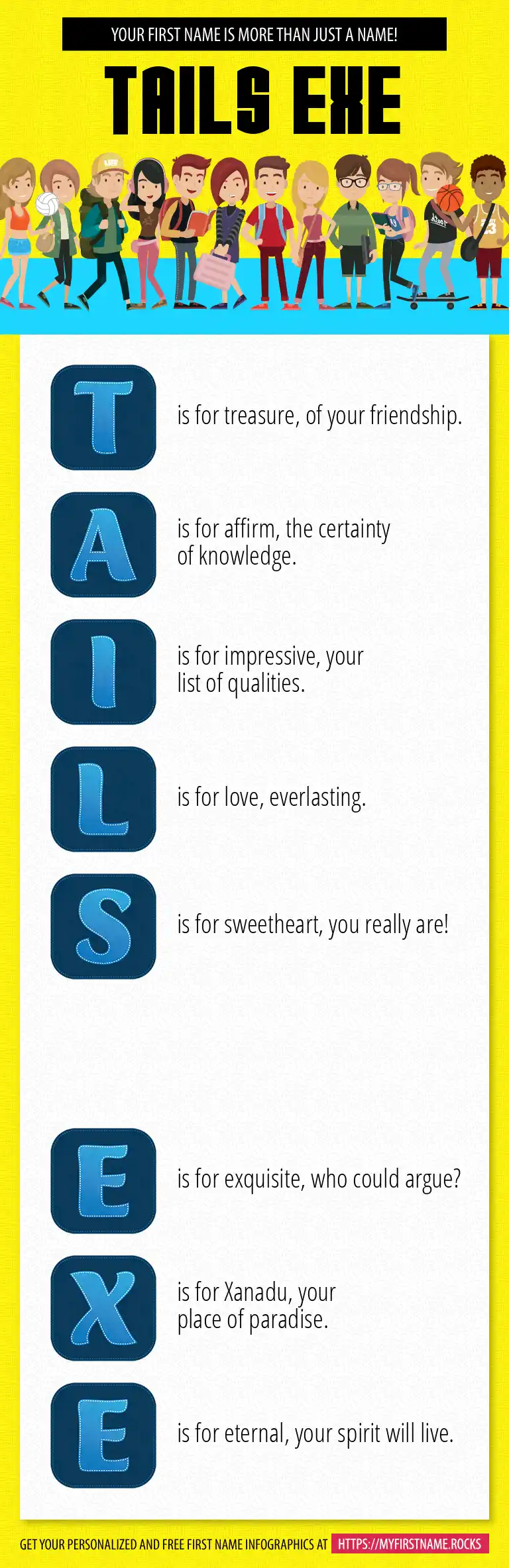 YOUR FIRST NAME IS MORE THAN JUST A NAME!

TAILS EXE

T is for treasure, of your friendship.

A is for affirm, the certainty of knowledge.

I is for impressive, your list of qualities.

L is for love, everlasting.

S is for sweetheart, you really are!

E is for exquisite, who could argue?

X is for Xanadu, your place of paradise.

E is for eternal, your spirit will live.

GET YOUR PERSONALIZED AND FREE FIRST NAME INFOGRAPHICS AT HTTPS://MYFIRSTNAME.ROCKS