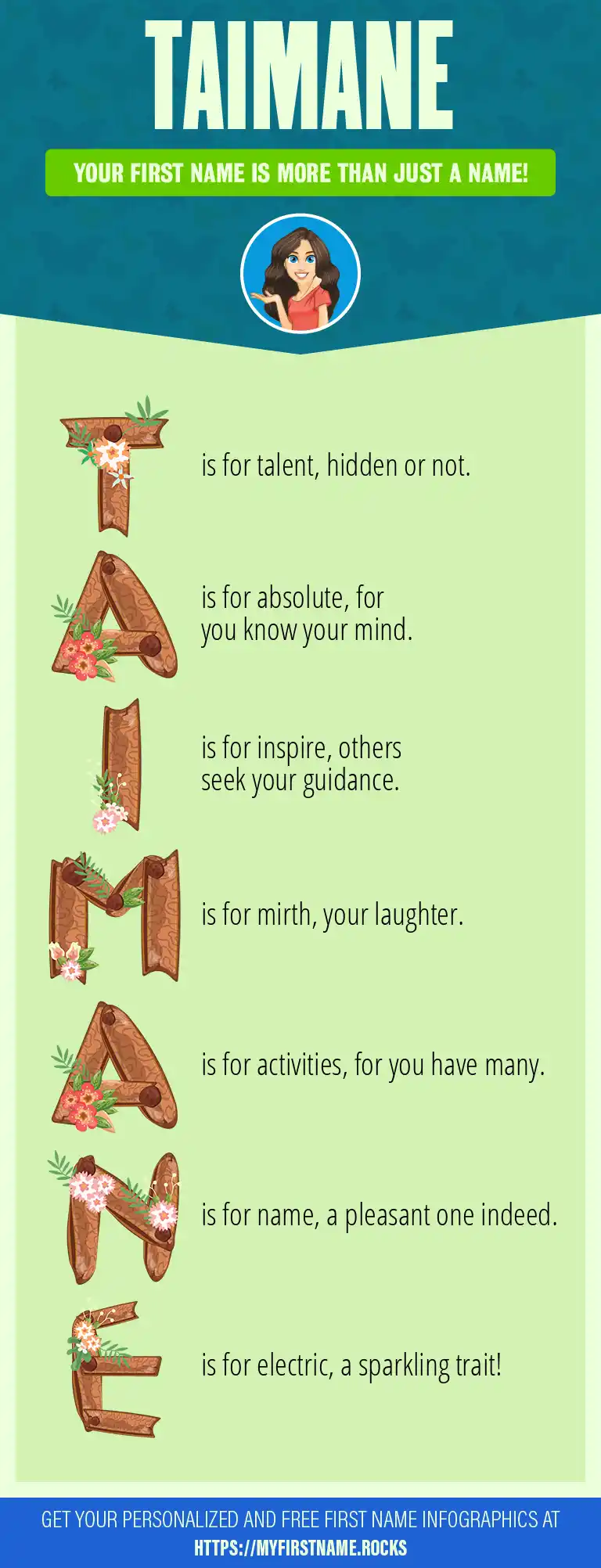 TAIMANE

YOUR FIRST NAME IS MORE THAN JUST A NAME!

T is for talent, hidden or not.

A is for absolute, for you know your mind.

I is for inspire, others seek your guidance.

M is for mirth, your laughter.

A is for activities, for you have many.

N is for name, a pleasant one indeed.

E is for electric, a sparkling trait!

GET YOUR PERSONALIZED AND FREE FIRST NAME INFOGRAPHICS AT HTTPS://MYFIRSTNAME.ROCKS