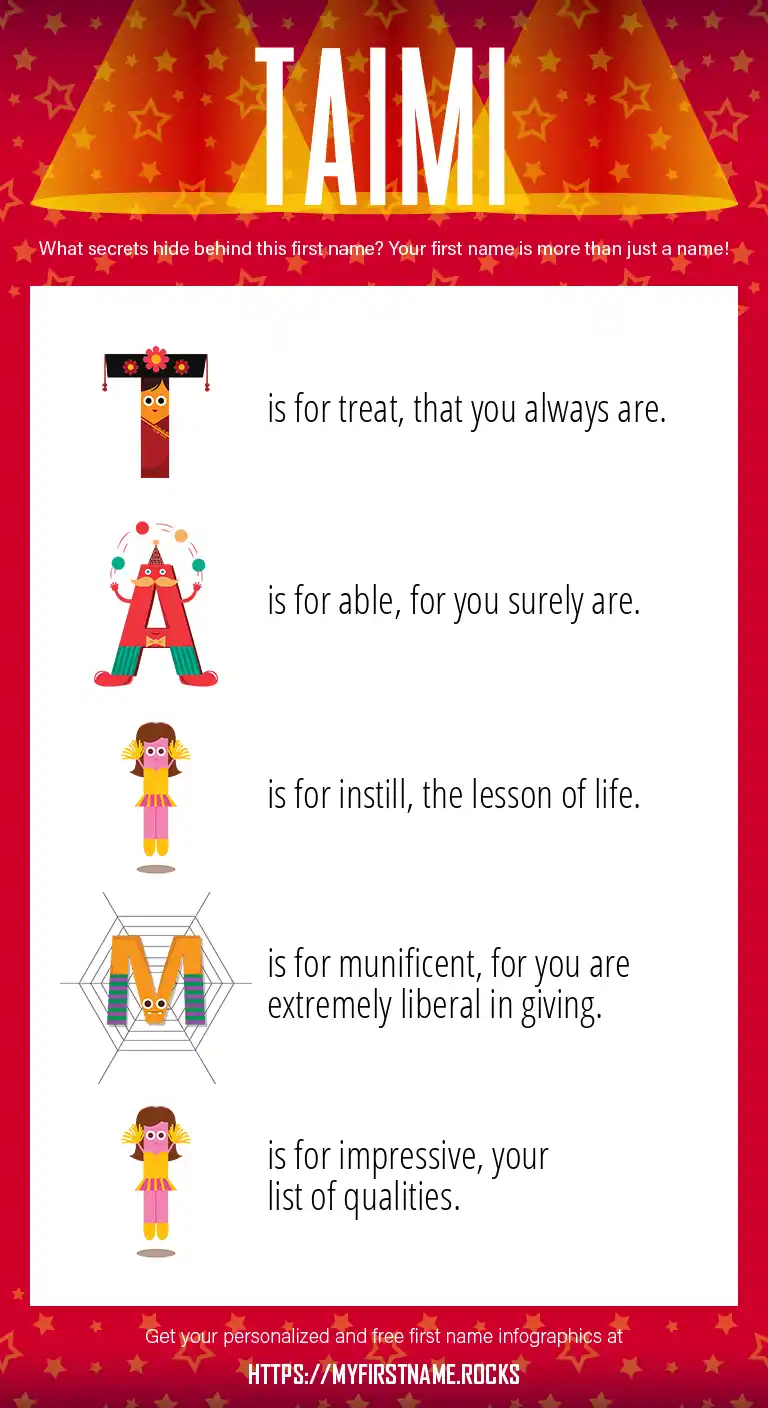 TAIMI

What secrets hide behind this first name? Your first name is more than just a name!

T is for treat, that you always are.

A is for able, for you surely are.

I is for instill, the lesson of life.

M is for munificent, for you are extremely liberal in giving.

I is for impressive, your list of qualities.

Get your personalized and free first name infographics at

HTTPS://MYFIRSTNAME.ROCKS