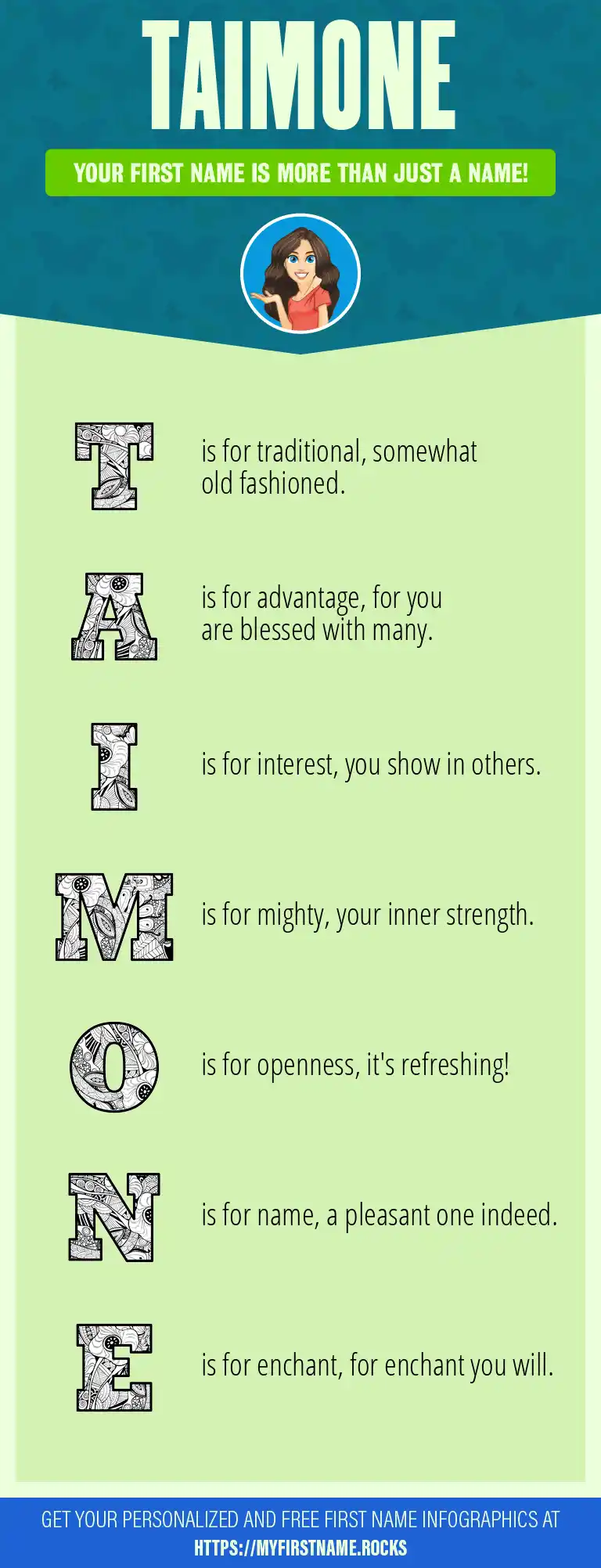 TAIMONE

YOUR FIRST NAME IS MORE THAN JUST A NAME!

T is for traditional, somewhat old fashioned.

A is for advantage, for you are blessed with many.

I is for interest, you show in others.

M is for mighty, your inner strength.

O is for openness, it's refreshing!

N is for name, a pleasant one indeed.

E is for enchant, for enchant you will.

GET YOUR PERSONALIZED AND FREE FIRST NAME INFOGRAPHICS AT HTTPS://MYFIRSTNAME.ROCKS