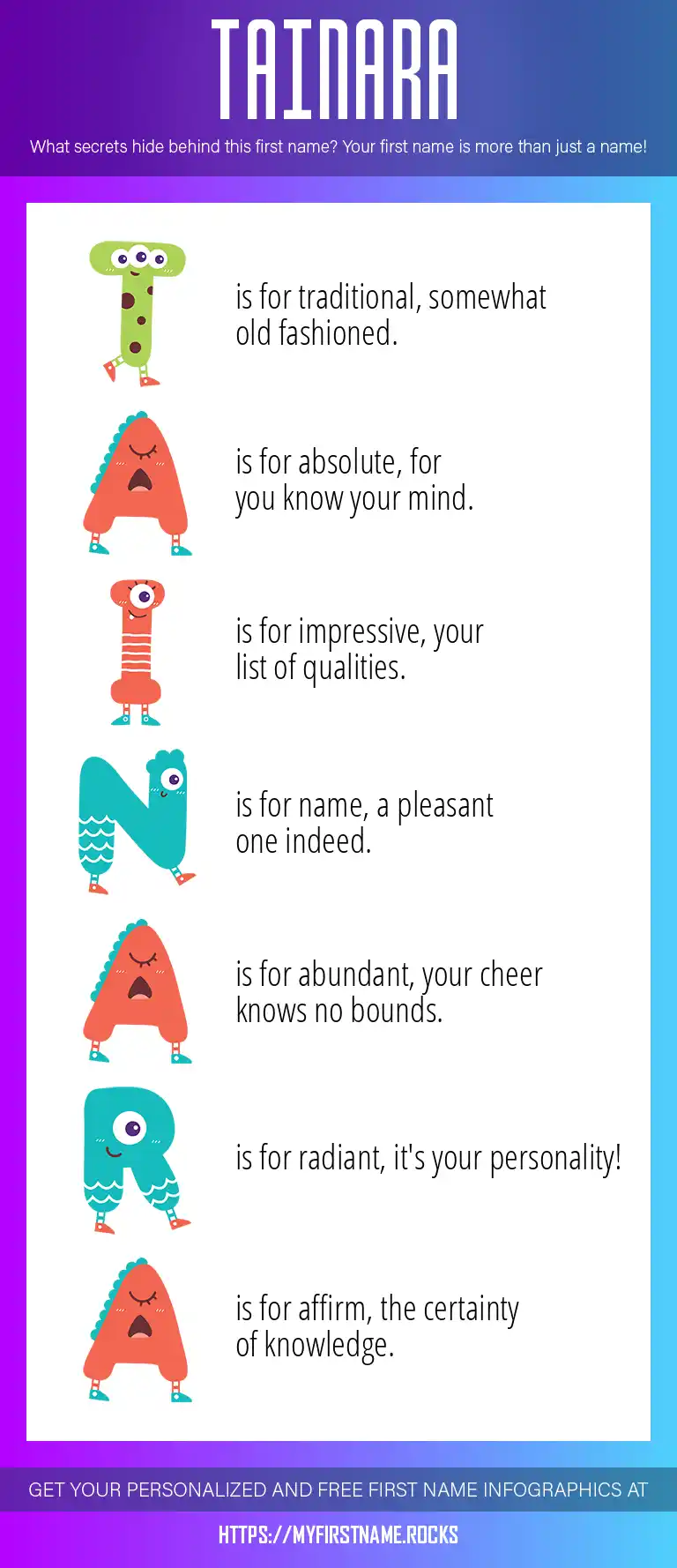 TAINARA

What secrets hide behind this first name? Your first name is more than just a name!

T is for traditional, somewhat old fashioned.

A is for absolute, for you know your mind.

I is for impressive, your list of qualities.

N is for name, a pleasant one indeed.

A is for abundant, your cheer knows no bounds.

R is for radiant, it's your personality!

A is for affirm, the certainty of knowledge.

GET YOUR PERSONALIZED AND FREE FIRST NAME INFOGRAPHICS AT

HTTPS://MYFIRSTNAME.ROCKS