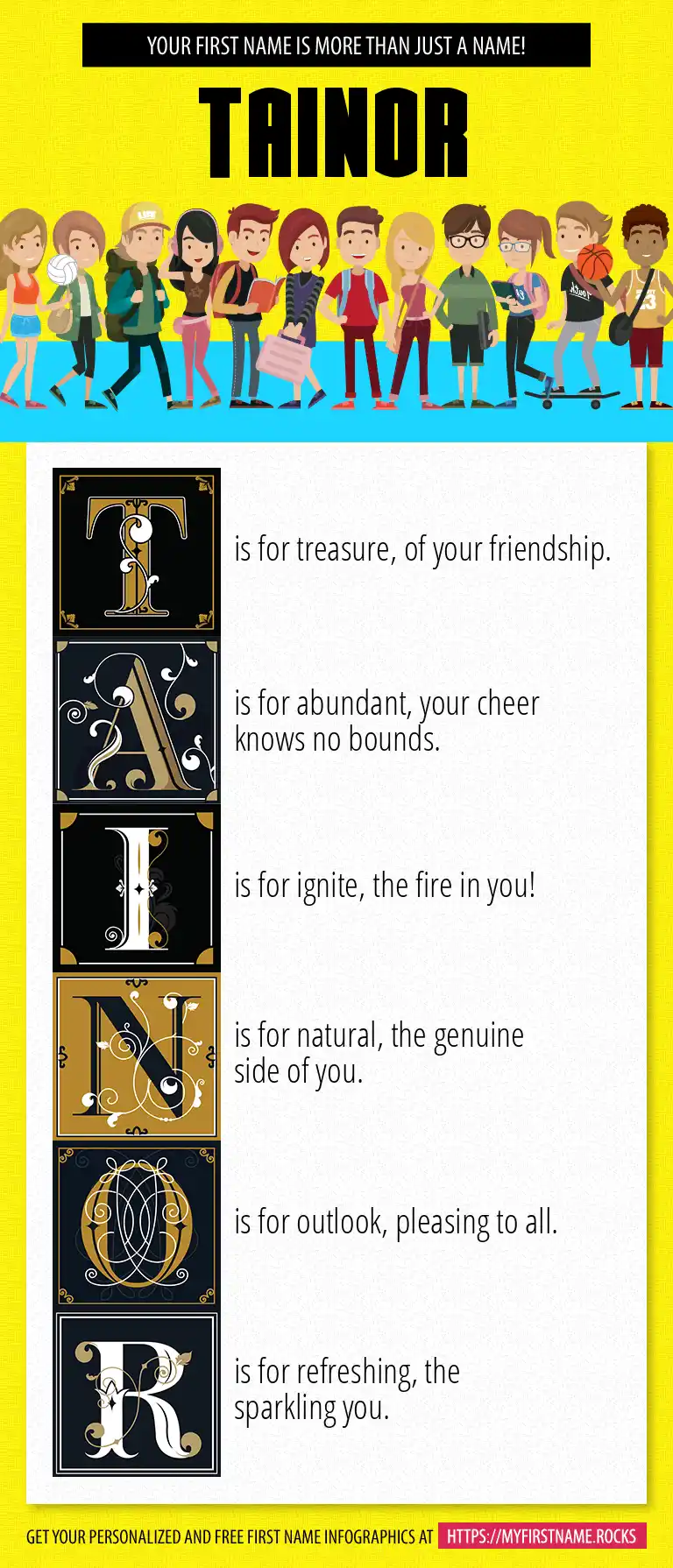 YOUR FIRST NAME IS MORE THAN JUST A NAME!

TAINOR

T is for treasure, of your friendship.

A is for abundant, your cheer knows no bounds.

I is for ignite, the fire in you!

N is for natural, the genuine side of you.

O is for outlook, pleasing to all.

R is for refreshing, the sparkling you.

GET YOUR PERSONALIZED AND FREE FIRST NAME INFOGRAPHICS AT HTTPS://MYFIRSTNAME.ROCKS