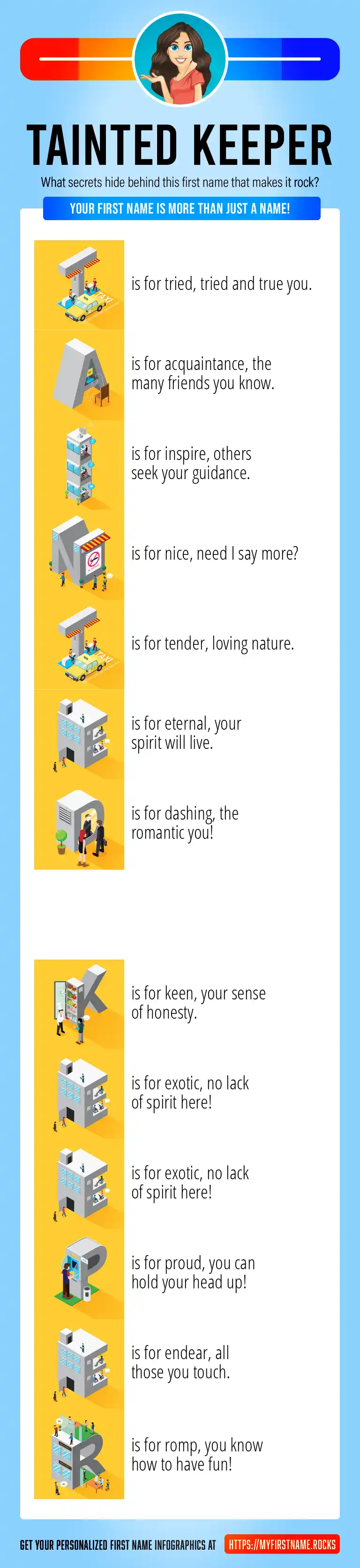 TAINTED KEEPER

What secrets hide behind this first name that makes it rock?

YOUR FIRST NAME IS MORE THAN JUST A NAME!

T is for tried, tried and true you.

A is for acquaintance, the many friends you know.

I is for inspire, others seek your guidance.

N is for nice, need I say more?

T is for tender, loving nature.

E is for eternal, your spirit will live.

D is for dashing, the romantic you!

K is for keen, your sense of honesty.

E is for exotic, no lack of spirit here!

E is for exotic, no lack of spirit here!

P is for proud, you can hold your head up!

E is for endear, all those you touch.

R is for romp, you know how to have fun!

GET YOUR PERSONALIZED FIRST NAME INFOGRAPHICS AT HTTPS://MYFIRSTNAME.ROCKS