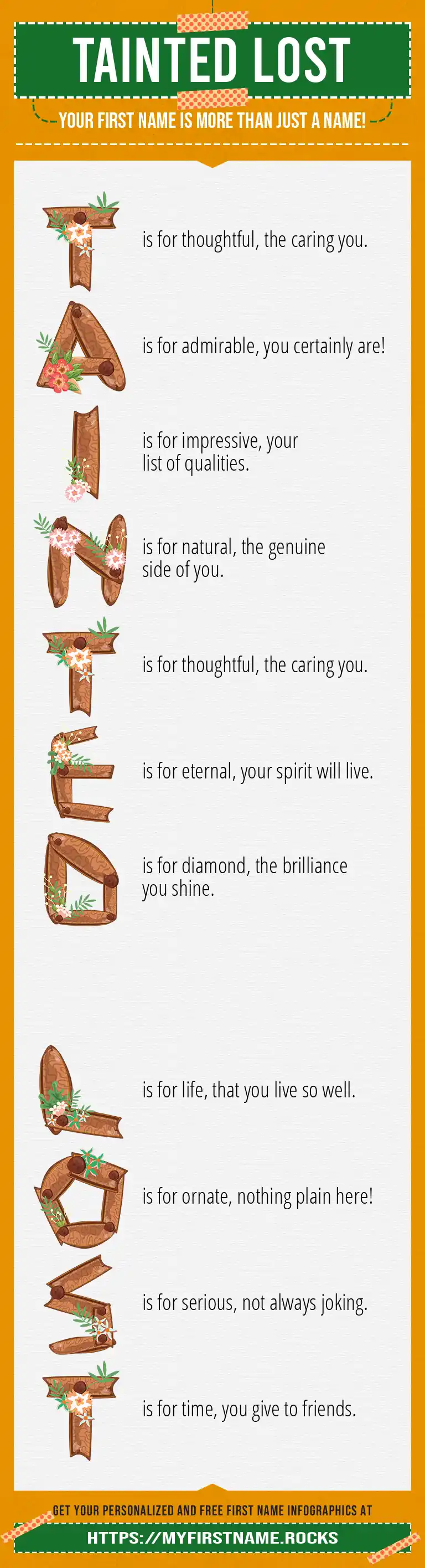 TAINTED LOST

YOUR FIRST NAME IS MORE THAN JUST A NAME!

T is for thoughtful, the caring you.

A is for admirable, you certainly are!

I is for impressive, your list of qualities.

N is for natural, the genuine side of you.

T is for thoughtful, the caring you.

E is for eternal, your spirit will live.

D is for diamond, the brilliance you shine.

L is for life, that you live so well.

O is for ornate, nothing plain here!

S is for serious, not always joking.

T is for time, you give to friends.

GET YOUR PERSONALIZED AND FREE FIRST NAME INFOGRAPHICS AT

HTTPS://MYFIRSTNAME.ROCKS