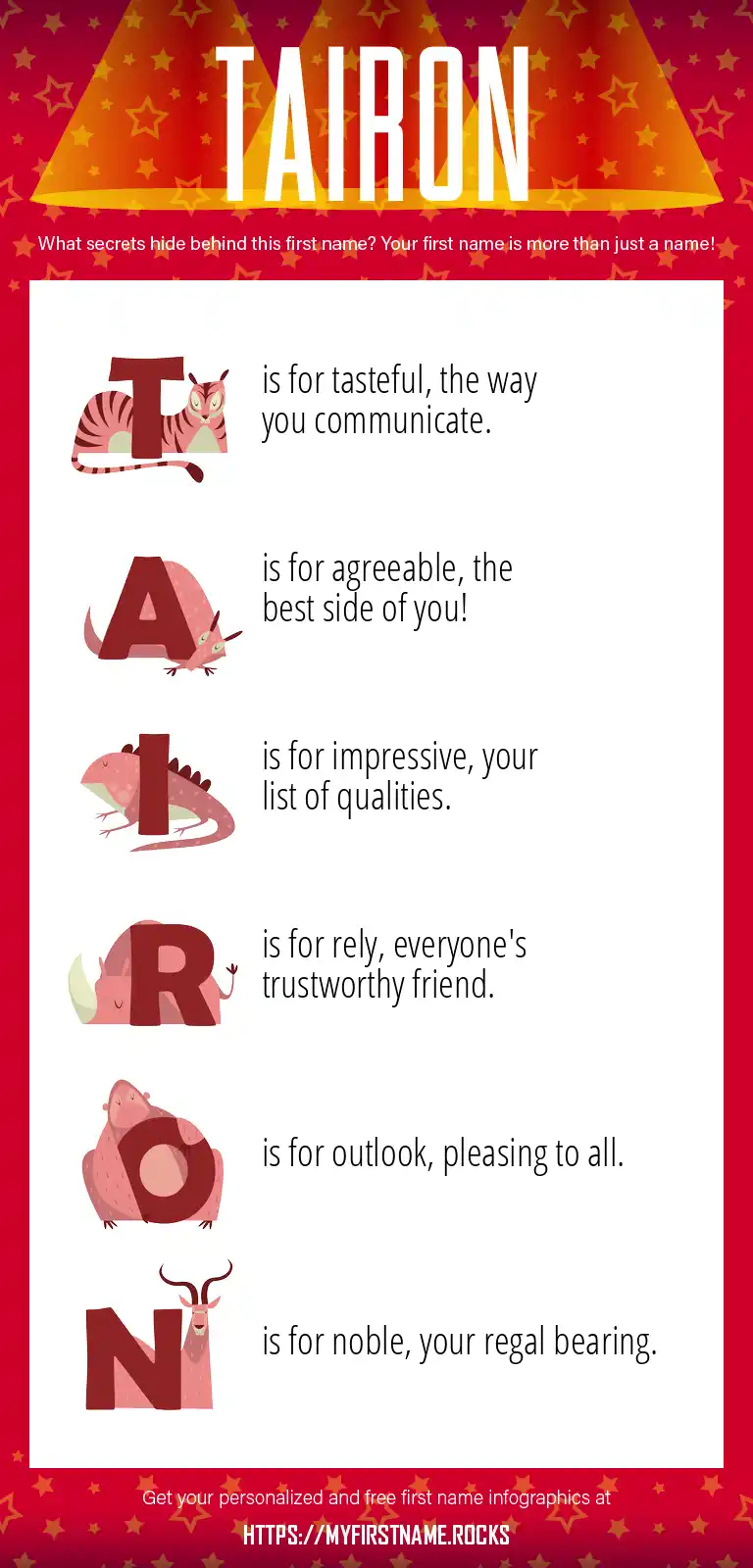 TAIRON

What secrets hide behind this first name? Your first name is more than just a name!

T is for tasteful, the way you communicate.

A is for agreeable, the best side of you!

I is for impressive, your list of qualities.

R is for rely, everyone's trustworthy friend.

O is for outlook, pleasing to all.

N is for noble, your regal bearing.

Get your personalized and free first name infographics at

HTTPS://MYFIRSTNAME.ROCKS