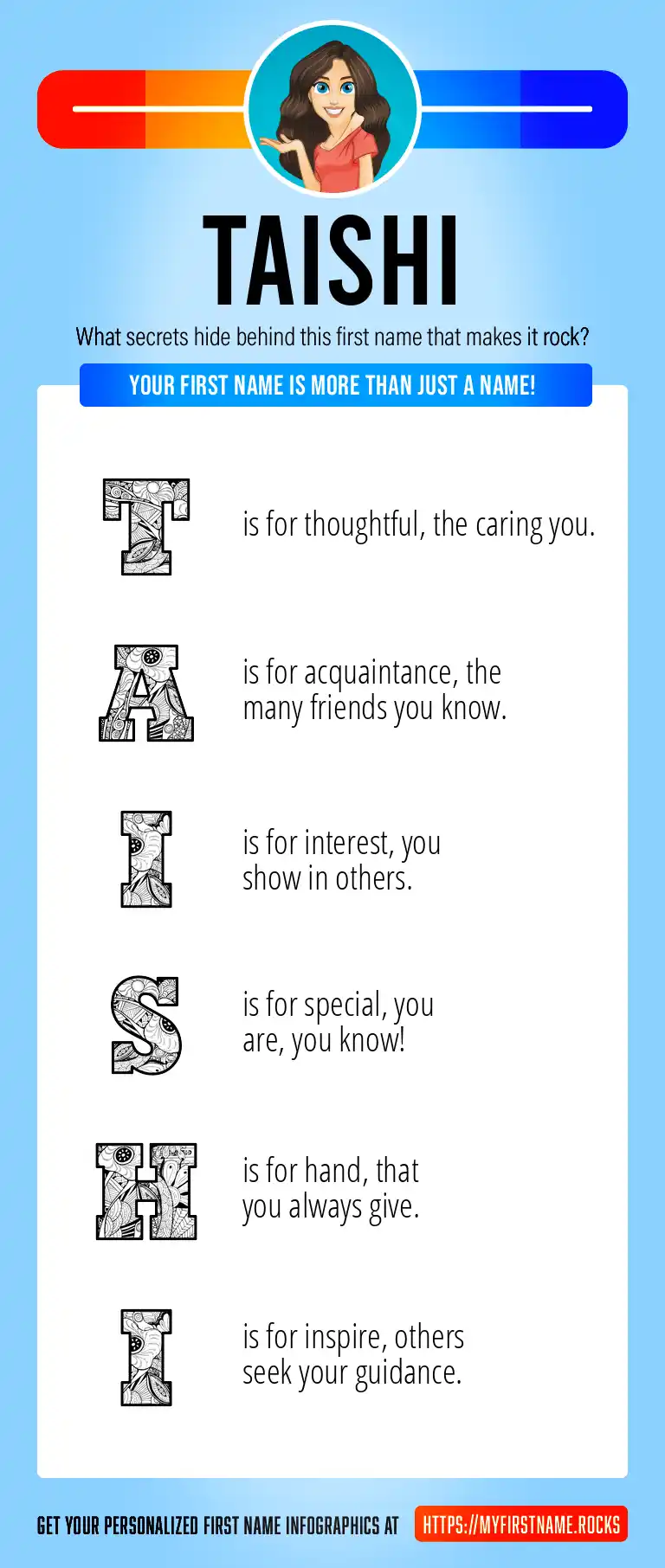 TAISHI

What secrets hide behind this first name that makes it rock?

YOUR FIRST NAME IS MORE THAN JUST A NAME!

T is for thoughtful, the caring you.

A is for acquaintance, the many friends you know.

I is for interest, you show in others.

S is for special, you are, you know!

H is for hand, that you always give.

I is for inspire, others seek your guidance.

GET YOUR PERSONALIZED FIRST NAME INFOGRAPHICS AT HTTPS://MYFIRSTNAME.ROCKS