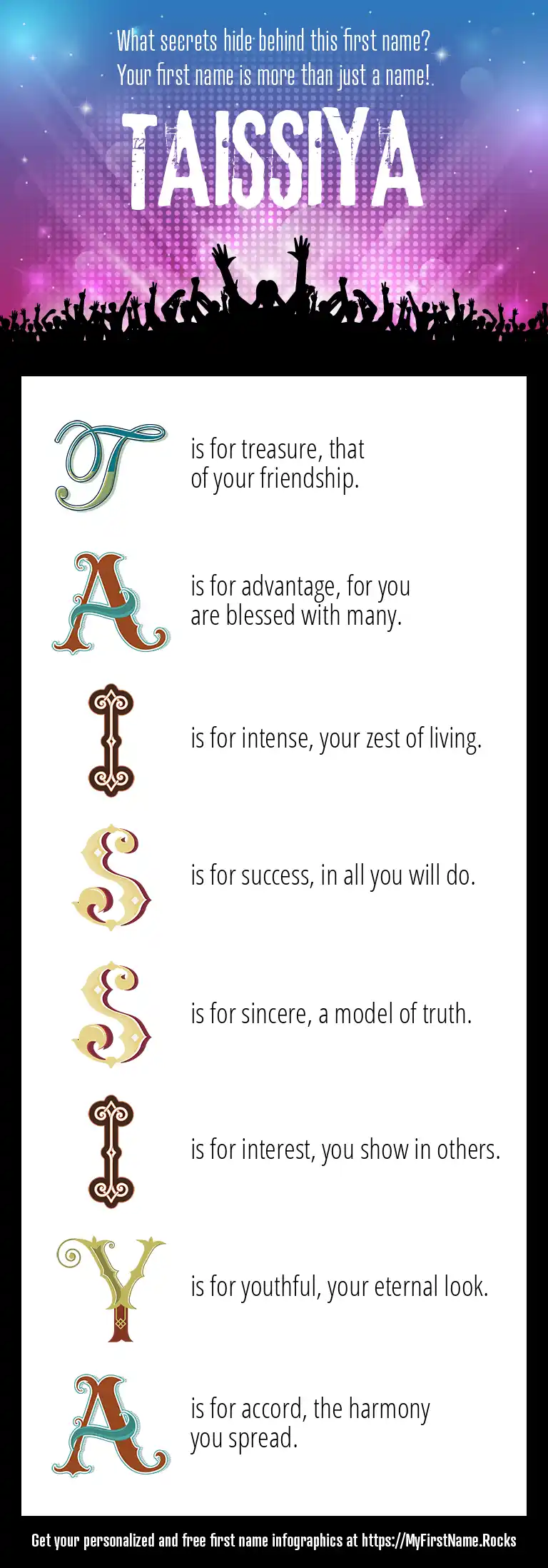 What secrets hide behind this first name?
Your first name is more than just a name!

TAISSIYA

T is for treasure, that of your friendship.

A is for advantage, for you are blessed with many.

I is for intense, your zest of living.

S is for success, in all you will do.

S is for sincere, a model of truth.

I is for interest, you show in others.

Y is for youthful, your eternal look.

A is for accord, the harmony you spread.

Get your personalized and free first name infographics at https://MyFirstName.Rocks