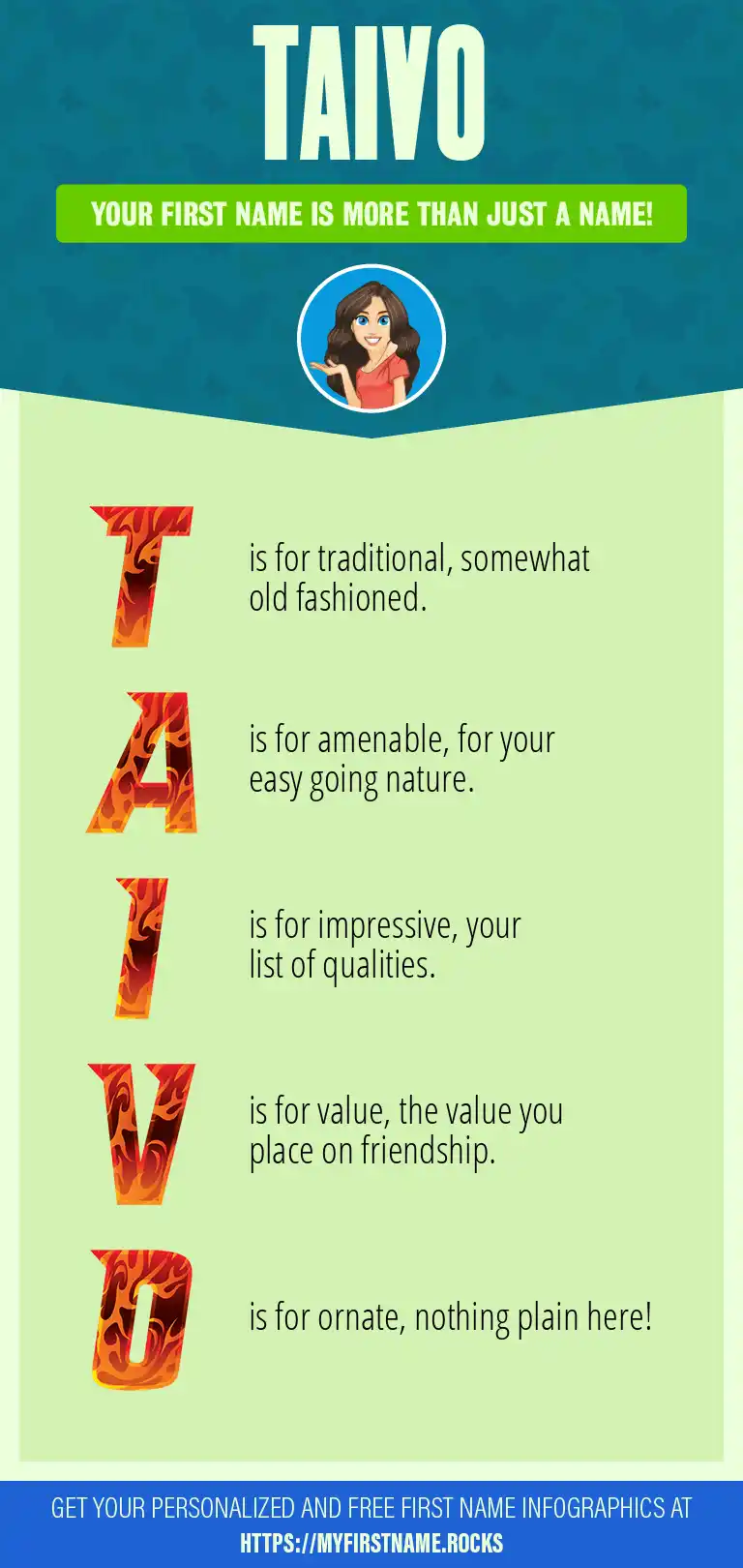 TAIVO

YOUR FIRST NAME IS MORE THAN JUST A NAME!

T is for traditional, somewhat old fashioned.

A is for amenable, for your easy going nature.

I is for impressive, your list of qualities.

V is for value, the value you place on friendship.

O is for ornate, nothing plain here!

GET YOUR PERSONALIZED AND FREE FIRST NAME INFOGRAPHICS AT HTTPS://MYFIRSTNAME.ROCKS