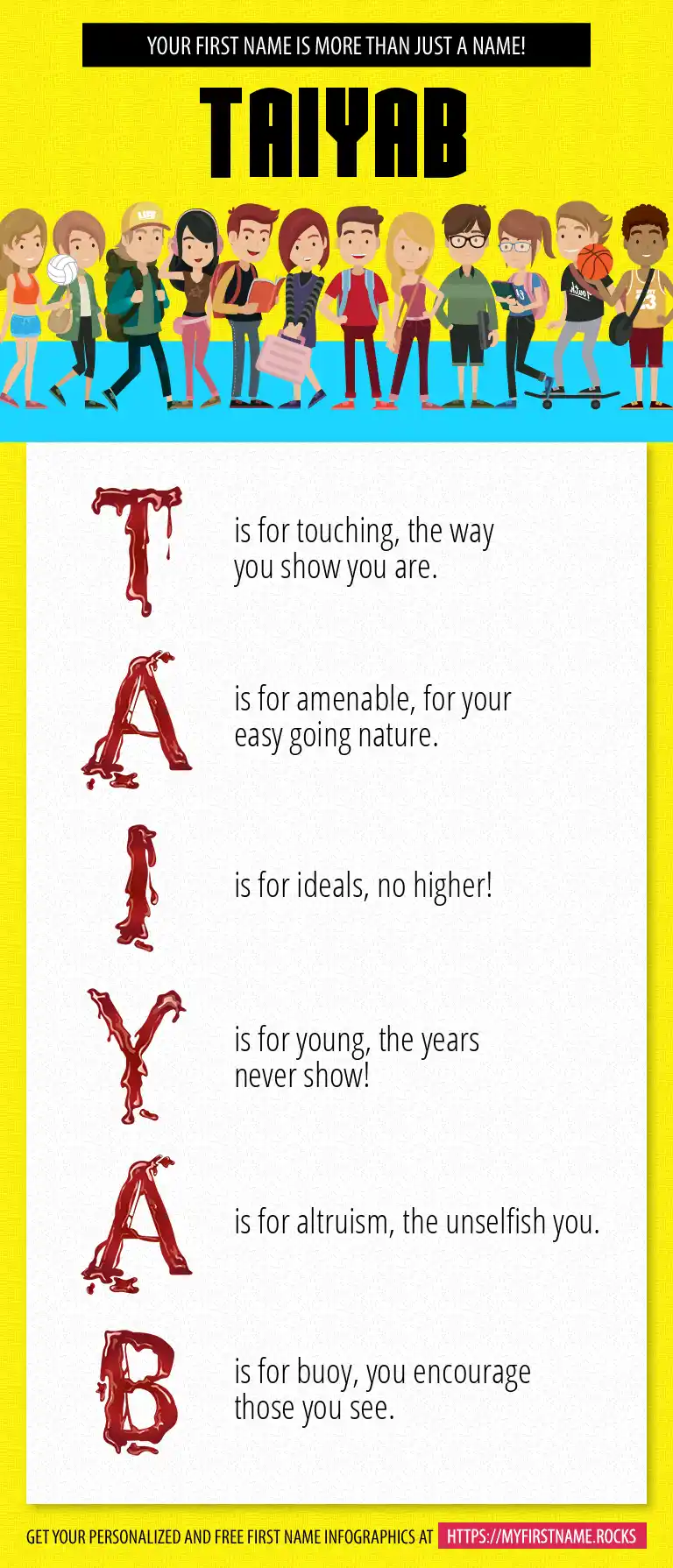 YOUR FIRST NAME IS MORE THAN JUST A NAME!

TAIYAB

T is for touching, the way you show you are.

A is for amenable, for your easy going nature.

I is for ideals, no higher!

Y is for young, the years never show!

A is for altruism, the unselfish you.

B is for buoy, you encourage those you see.

GET YOUR PERSONALIZED AND FREE FIRST NAME INFOGRAPHICS AT HTTPS://MYFIRSTNAME.ROCKS