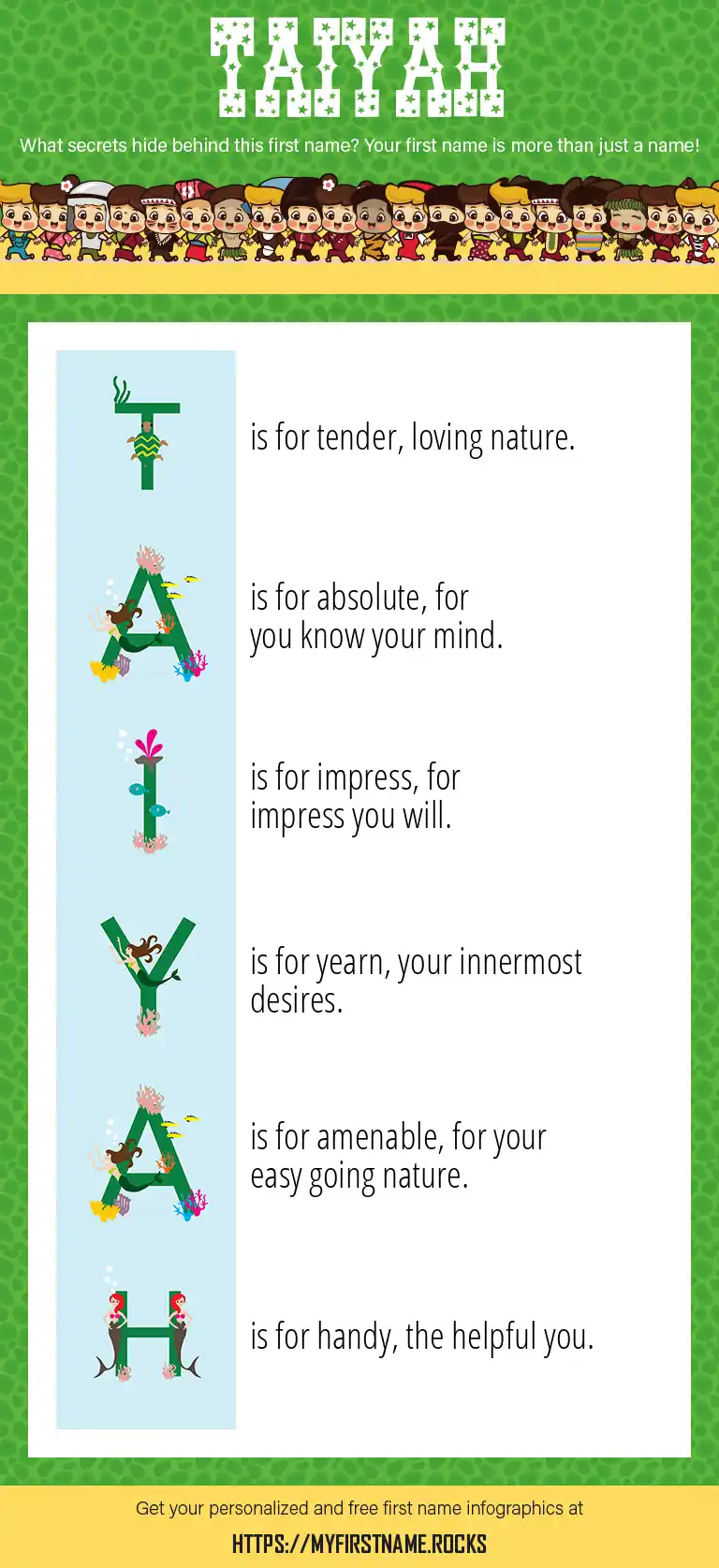 TAIYAH

What secrets hide behind this first name? Your first name is more than just a name!

T

is for tender, loving nature.

A

is for absolute, for you know your mind.

I

is for impress, for impress you will.

Y

is for yearn, your innermost desires.

A

is for amenable, for your easy going nature.

H

is for handy, the helpful you.

Get your personalized and free first name infographics at

HTTPS://MYFIRSTNAME.ROCKS