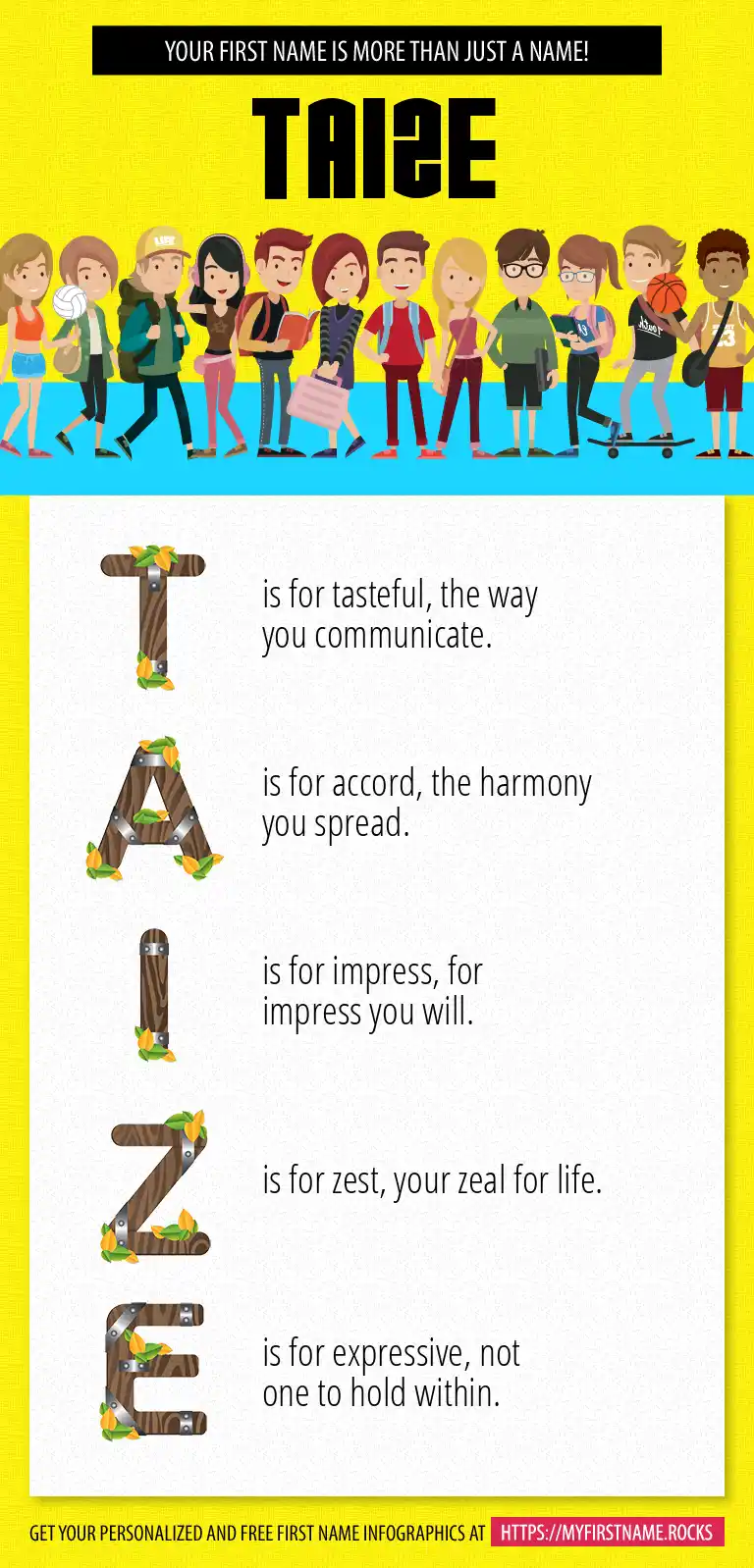 YOUR FIRST NAME IS MORE THAN JUST A NAME!

TAIZE

T is for tasteful, the way you communicate.

A is for accord, the harmony you spread.

I is for impress, for impress you will.

Z is for zest, your zeal for life.

E is for expressive, not one to hold within.

GET YOUR PERSONALIZED AND FREE FIRST NAME INFOGRAPHICS AT HTTPS://MYFIRSTNAME.ROCKS