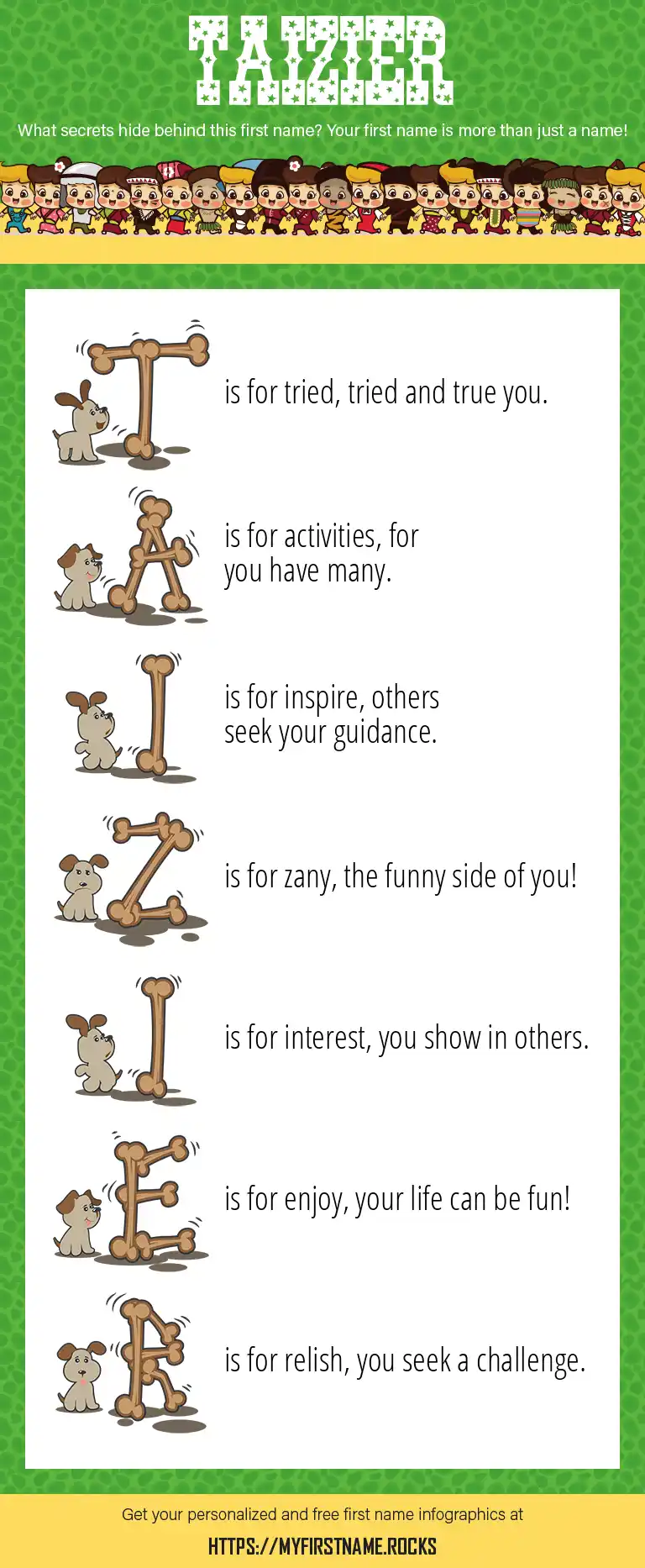 TAIZIER

What secrets hide behind this first name? Your first name is more than just a name!

T is for tried, tried and true you.

A is for activities, for you have many.

I is for inspire, others seek your guidance.

Z is for zany, the funny side of you!

I is for interest, you show in others.

E is for enjoy, your life can be fun!

R is for relish, you seek a challenge.

Get your personalized and free first name infographics at

HTTPS://MYFIRSTNAME.ROCKS