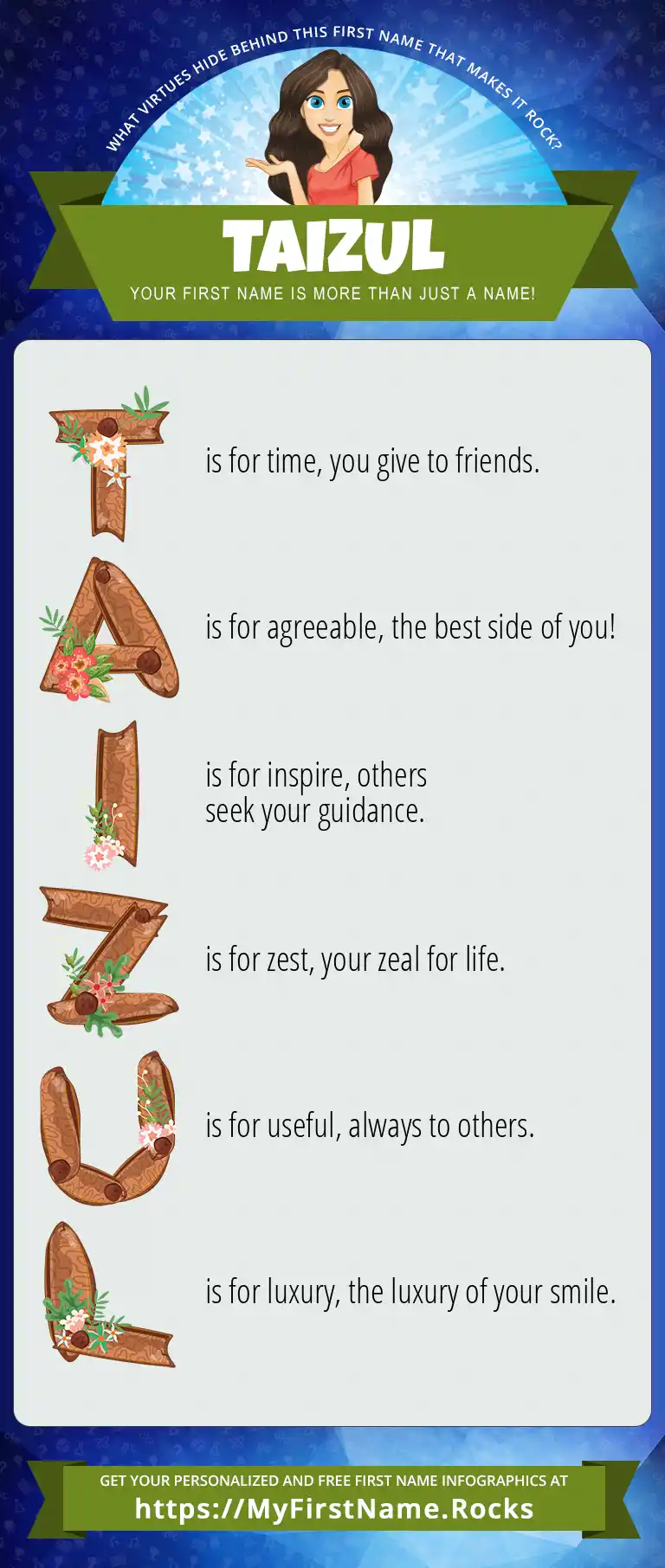 WHAT VIRTUES HIDE BEHIND THIS FIRST NAME THAT MAKES IT ROCK?

TAIZUL

YOUR FIRST NAME IS MORE THAN JUST A NAME!

T is for time, you give to friends.

A is for agreeable, the best side of you!

I is for inspire, others seek your guidance.

Z is for zest, your zeal for life.

U is for useful, always to others.

L is for luxury, the luxury of your smile.

GET YOUR PERSONALIZED AND FREE FIRST NAME INFOGRAPHICS AT
https://MyFirstName.Rocks