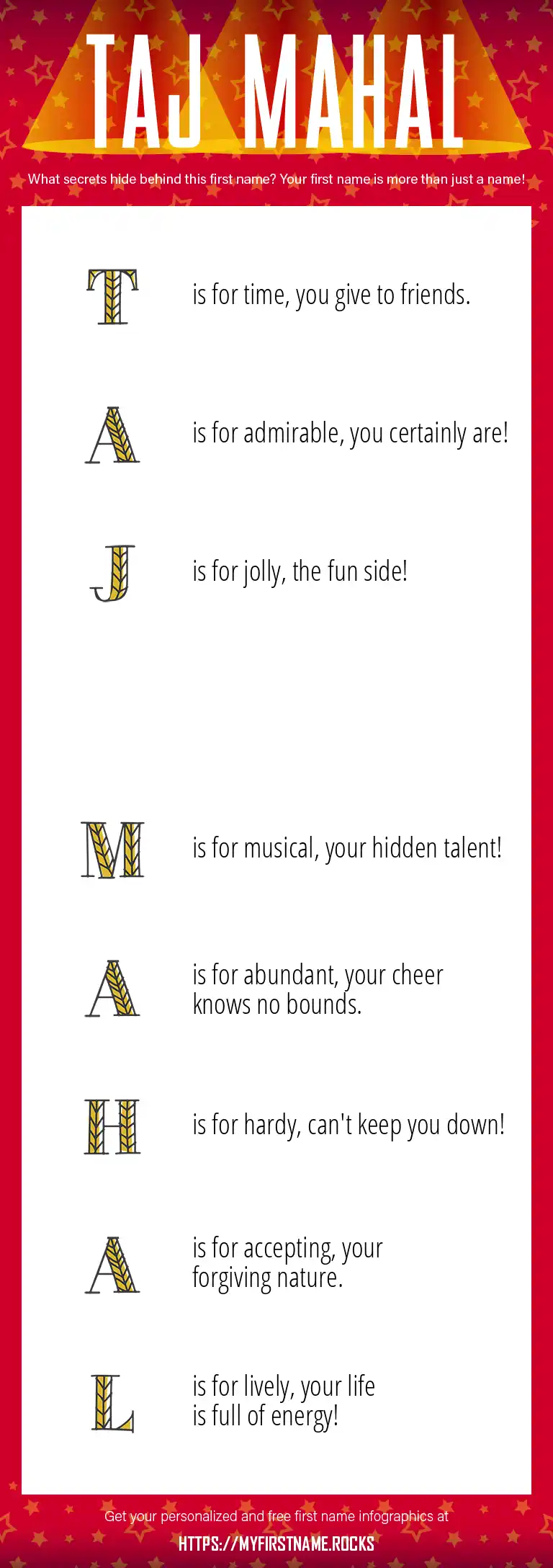 TAJ MAHAL

What secrets hide behind this first name? Your first name is more than just a name!

T is for time, you give to friends.

A is for admirable, you certainly are!

J is for jolly, the fun side!

M is for musical, your hidden talent!

A is for abundant, your cheer knows no bounds.

H is for hardy, can't keep you down!

A is for accepting, your forgiving nature.

L is for lively, your life is full of energy!

Get your personalized and free first name infographics at

HTTPS://MYFIRSTNAME.ROCKS