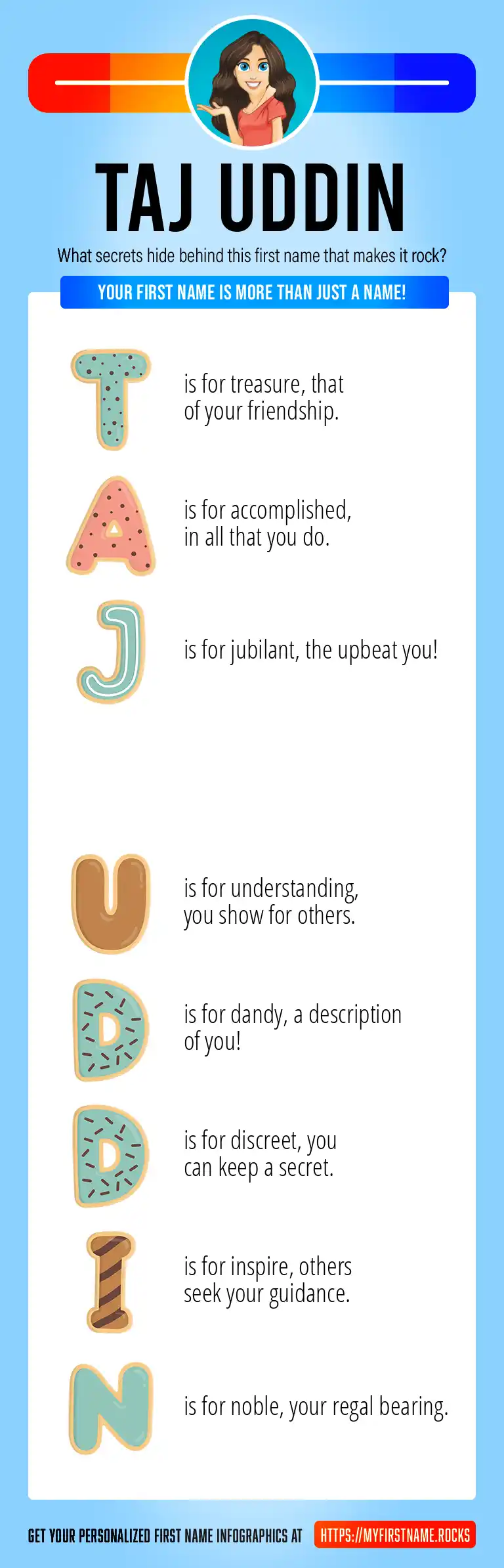 TAJ UDDIN

What secrets hide behind this first name that makes it rock?

YOUR FIRST NAME IS MORE THAN JUST A NAME!

T is for treasure, that of your friendship.

A is for accomplished, in all that you do.

J is for jubilant, the upbeat you!

U is for understanding, you show for others.

D is for dandy, a description of you!

D is for discreet, you can keep a secret.

I is for inspire, others seek your guidance.

N is for noble, your regal bearing.

GET YOUR PERSONALIZED FIRST NAME INFOGRAPHICS AT HTTPS://MYFIRSTNAME.ROCKS