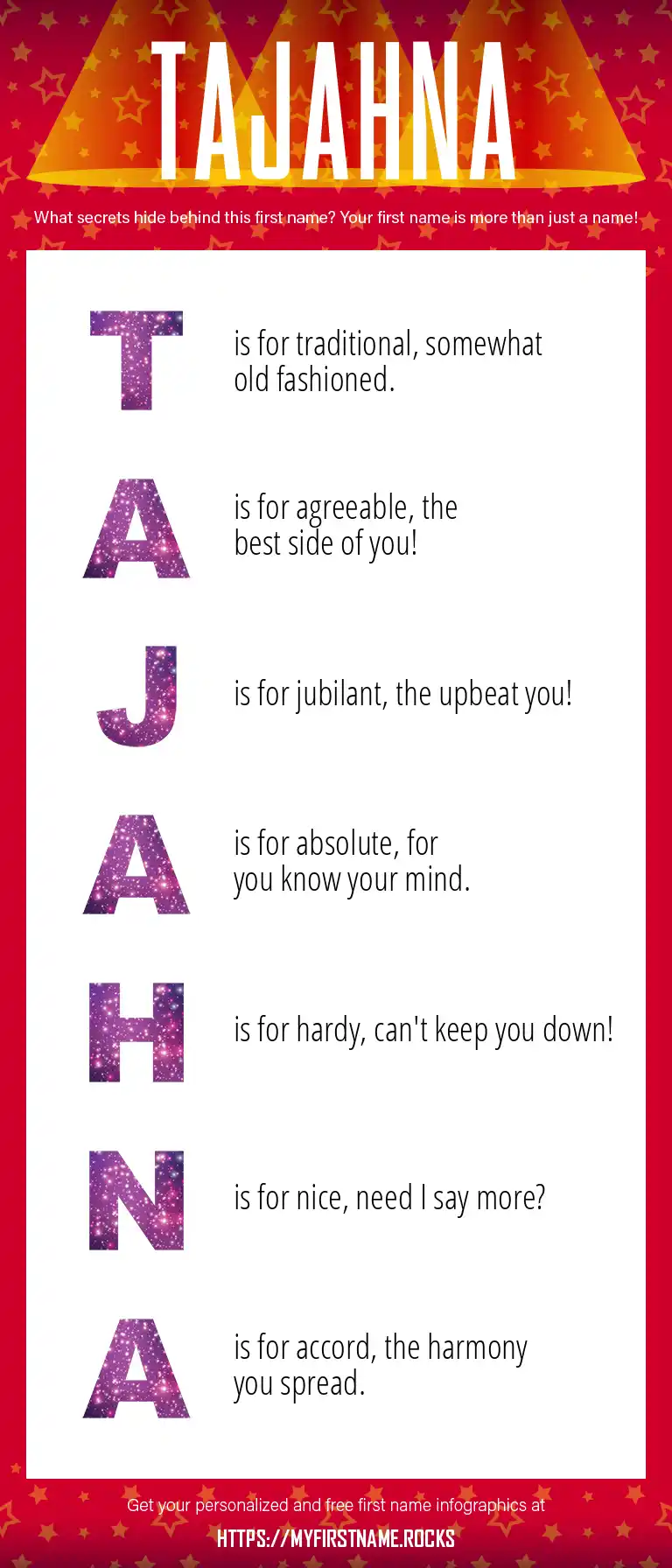 TAJAHNA

What secrets hide behind this first name? Your first name is more than just a name!

T is for traditional, somewhat old fashioned.

A is for agreeable, the best side of you!

J is for jubilant, the upbeat you!

A is for absolute, for you know your mind.

H is for hardy, can't keep you down!

N is for nice, need I say more?

A is for accord, the harmony you spread.

Get your personalized and free first name infographics at

HTTPS://MYFIRSTNAME.ROCKS