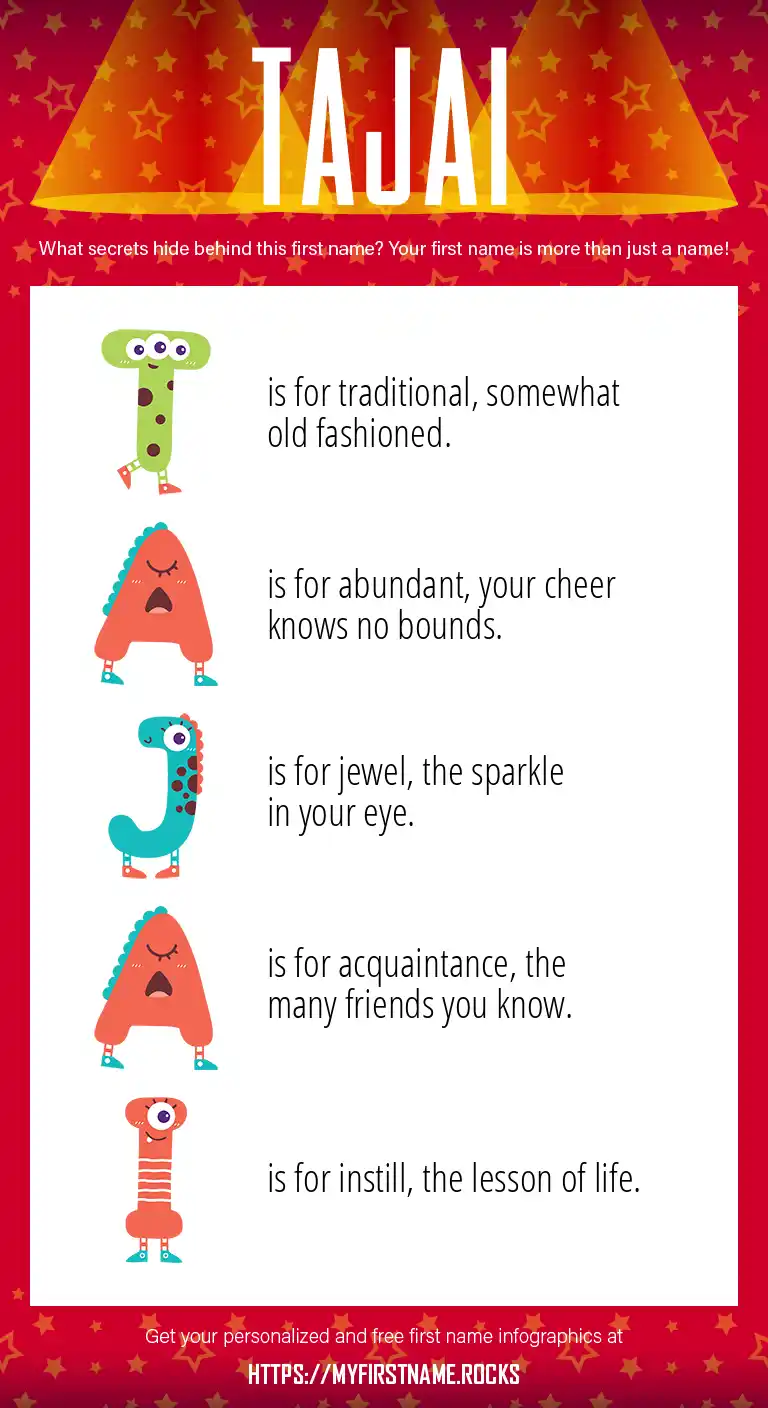 TAJAI

What secrets hide behind this first name? Your first name is more than just a name!

T is for traditional, somewhat old fashioned.

A is for abundant, your cheer knows no bounds.

J is for jewel, the sparkle in your eye.

A is for acquaintance, the many friends you know.

I is for instill, the lesson of life.

Get your personalized and free first name infographics at

HTTPS://MYFIRSTNAME.ROCKS