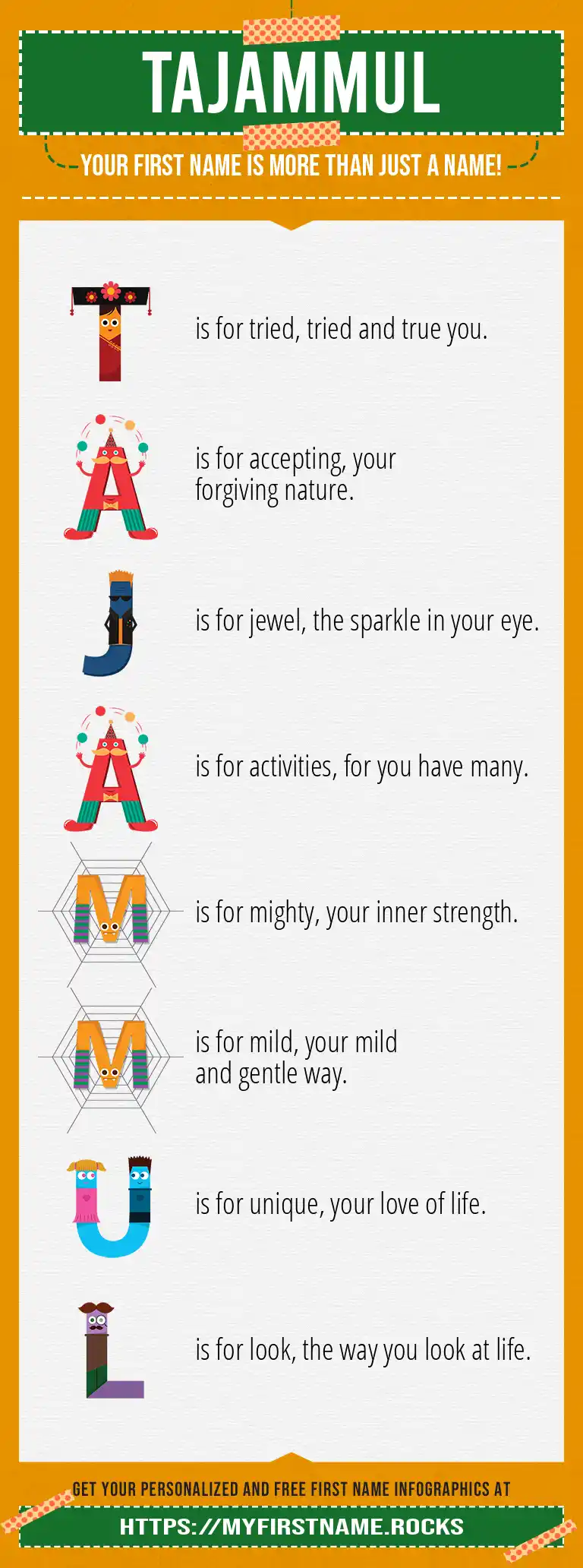 TAJAMMUL

YOUR FIRST NAME IS MORE THAN JUST A NAME!

T is for tried, tried and true you.

A is for accepting, your forgiving nature.

J is for jewel, the sparkle in your eye.

A is for activities, for you have many.

M is for mighty, your inner strength.

M is for mild, your mild and gentle way.

U is for unique, your love of life.

L is for look, the way you look at life.

GET YOUR PERSONALIZED AND FREE FIRST NAME INFOGRAPHICS AT

HTTPS://MYFIRSTNAME.ROCKS