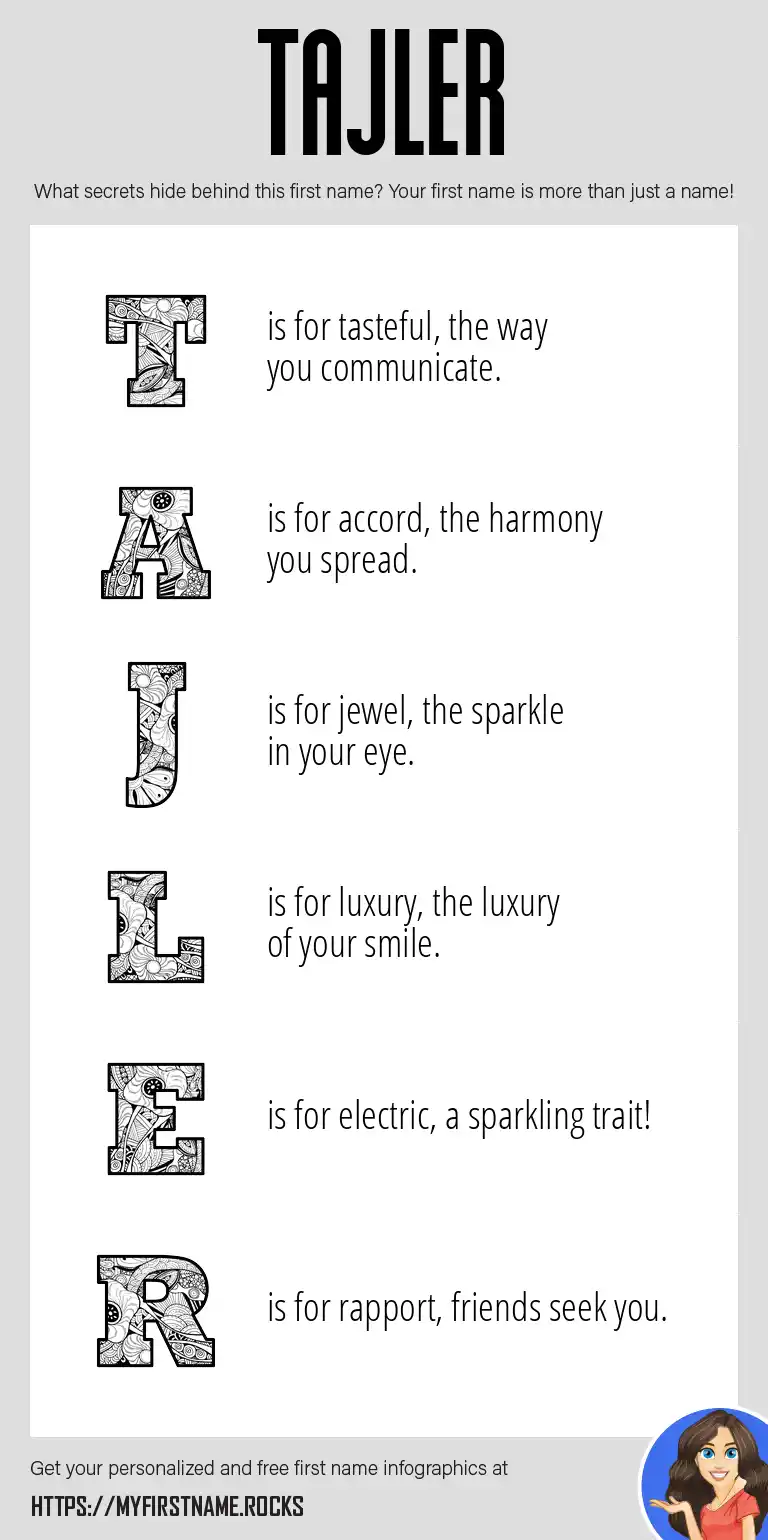 TAJLER

What secrets hide behind this first name? Your first name is more than just a name!

T is for tasteful, the way you communicate.

A is for accord, the harmony you spread.

J is for jewel, the sparkle in your eye.

L is for luxury, the luxury of your smile.

E is for electric, a sparkling trait!

R is for rapport, friends seek you.

Get your personalized and free first name infographics at

HTTPS://MYFIRSTNAME.ROCKS