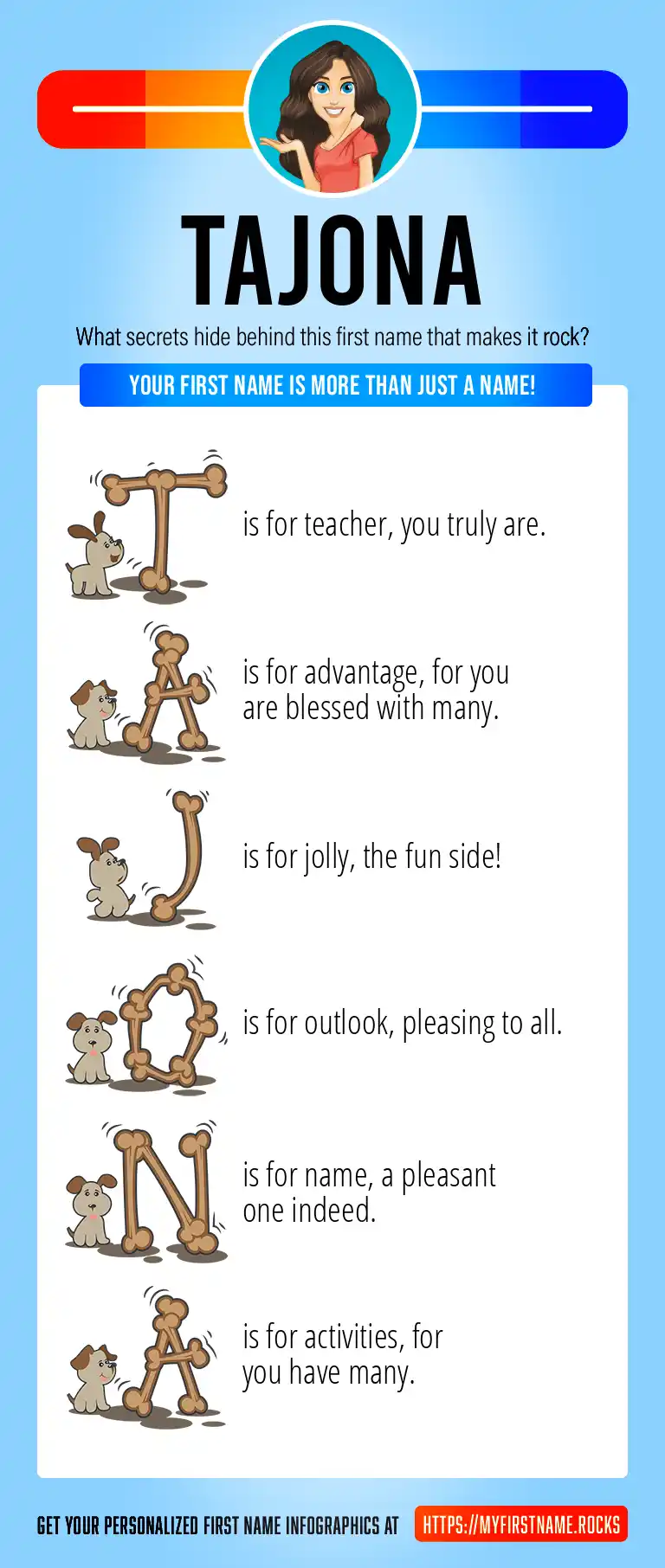 TAJONA

What secrets hide behind this first name that makes it rock?

YOUR FIRST NAME IS MORE THAN JUST A NAME!

T is for teacher, you truly are.

A is for advantage, for you are blessed with many.

J is for jolly, the fun side!

O is for outlook, pleasing to all.

N is for name, a pleasant one indeed.

A is for activities, for you have many.

GET YOUR PERSONALIZED FIRST NAME INFOGRAPHICS AT HTTPS://MYFIRSTNAME.ROCKS