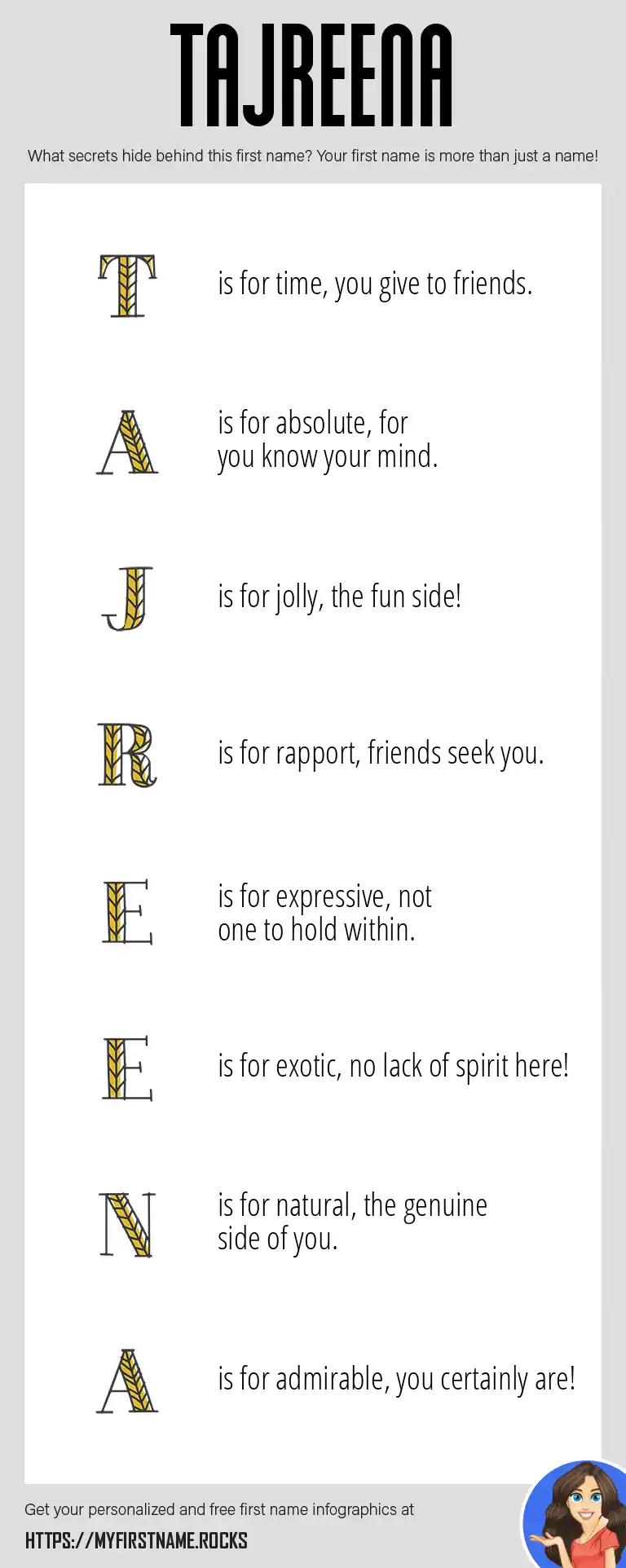 TAJREENA

What secrets hide behind this first name? Your first name is more than just a name!

T is for time, you give to friends.

A is for absolute, for you know your mind.

J is for jolly, the fun side!

R is for rapport, friends seek you.

E is for expressive, not one to hold within.

E is for exotic, no lack of spirit here!

N is for natural, the genuine side of you.

A is for admirable, you certainly are!

Get your personalized and free first name infographics at

HTTPS://MYFIRSTNAME.ROCKS