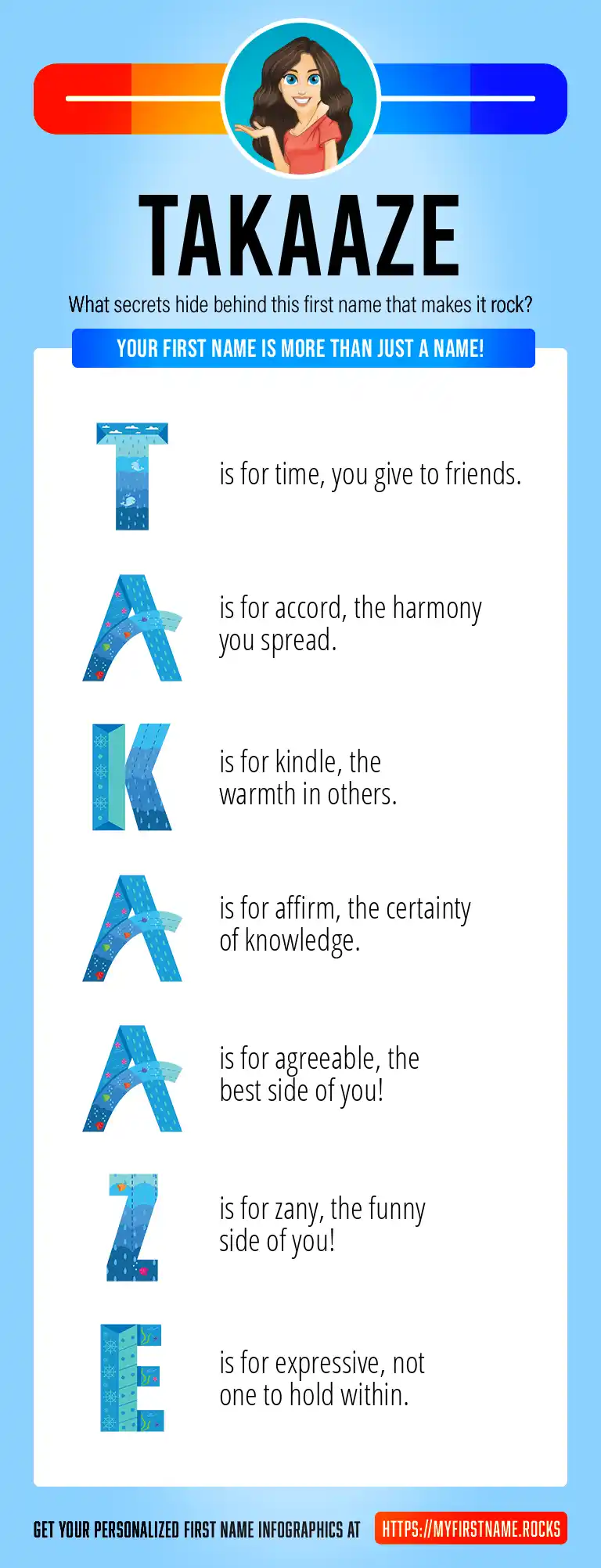 TAKAAZE

What secrets hide behind this first name that makes it rock?

YOUR FIRST NAME IS MORE THAN JUST A NAME!

T is for time, you give to friends.

A is for accord, the harmony you spread.

K is for kindle, the warmth in others.

A is for affirm, the certainty of knowledge.

A is for agreeable, the best side of you!

Z is for zany, the funny side of you!

E is for expressive, not one to hold within.

GET YOUR PERSONALIZED FIRST NAME INFOGRAPHICS AT HTTPS://MYFIRSTNAME.ROCKS