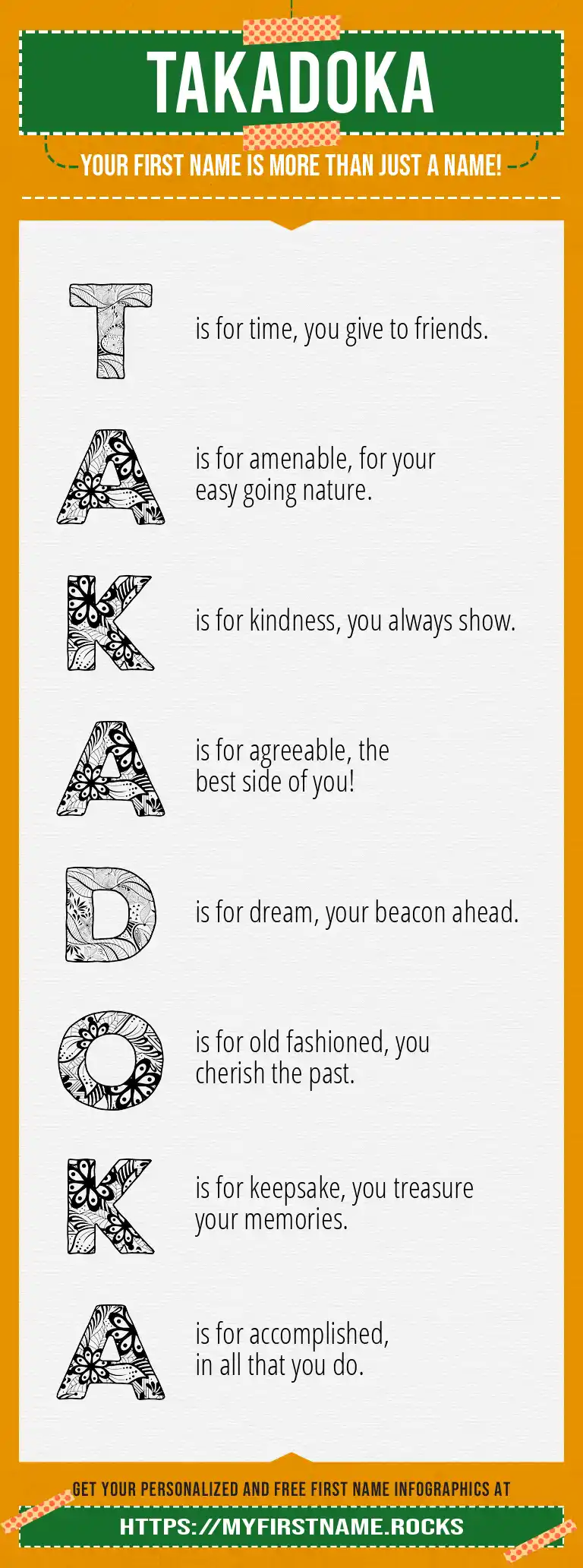 TAKADOKA

YOUR FIRST NAME IS MORE THAN JUST A NAME!

T is for time, you give to friends.

A is for amenable, for your easy going nature.

K is for kindness, you always show.

A is for agreeable, the best side of you!

D is for dream, your beacon ahead.

O is for old fashioned, you cherish the past.

K is for keepsake, you treasure your memories.

A is for accomplished, in all that you do.

GET YOUR PERSONALIZED AND FREE FIRST NAME INFOGRAPHICS AT

HTTPS://MYFIRSTNAME.ROCKS