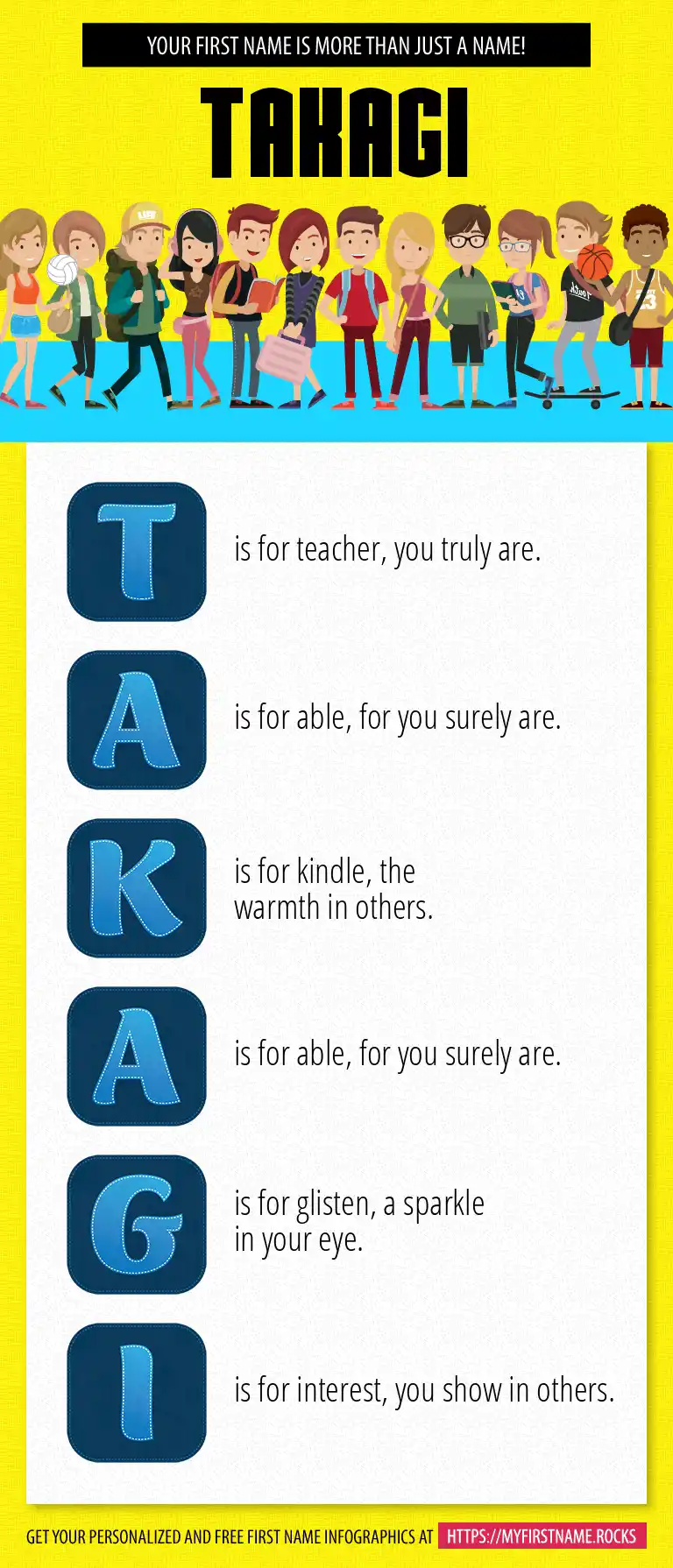 YOUR FIRST NAME IS MORE THAN JUST A NAME!

TAKAGI

T is for teacher, you truly are.

A is for able, for you surely are.

K is for kindle, the warmth in others.

A is for able, for you surely are.

G is for glisten, a sparkle in your eye.

I is for interest, you show in others.

GET YOUR PERSONALIZED AND FREE FIRST NAME INFOGRAPHICS AT HTTPS://MYFIRSTNAME.ROCKS