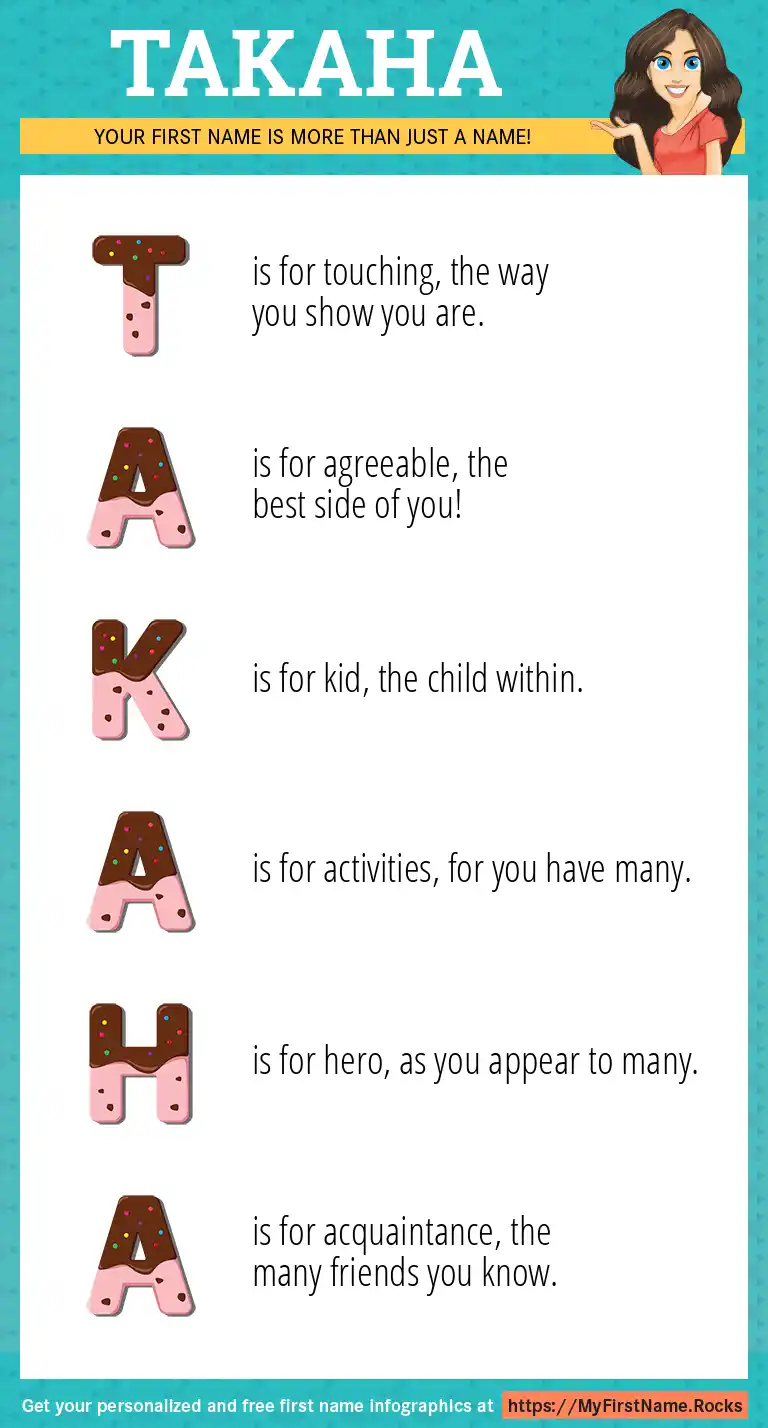 TAKAHA

YOUR FIRST NAME IS MORE THAN JUST A NAME!

T is for touching, the way you show you are.

A is for agreeable, the best side of you!

K is for kid, the child within.

A is for activities, for you have many.

H is for hero, as you appear to many.

A is for acquaintance, the many friends you know.

Get your personalized and free first name infographics at https://MyFirstName.Rocks