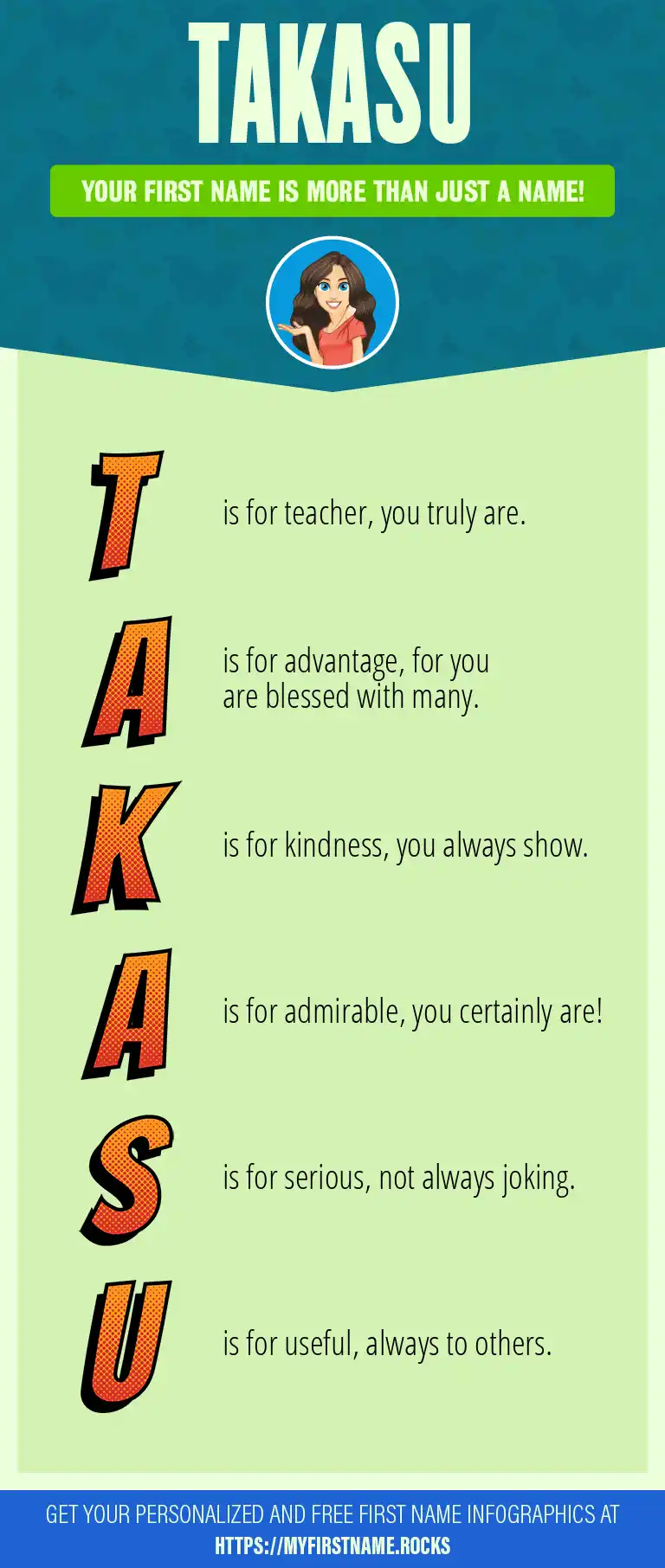 TAKASU

YOUR FIRST NAME IS MORE THAN JUST A NAME!

T is for teacher, you truly are.

A is for advantage, for you are blessed with many.

K is for kindness, you always show.

A is for admirable, you certainly are!

S is for serious, not always joking.

U is for useful, always to others.

GET YOUR PERSONALIZED AND FREE FIRST NAME INFOGRAPHICS AT HTTPS://MYFIRSTNAME.ROCKS