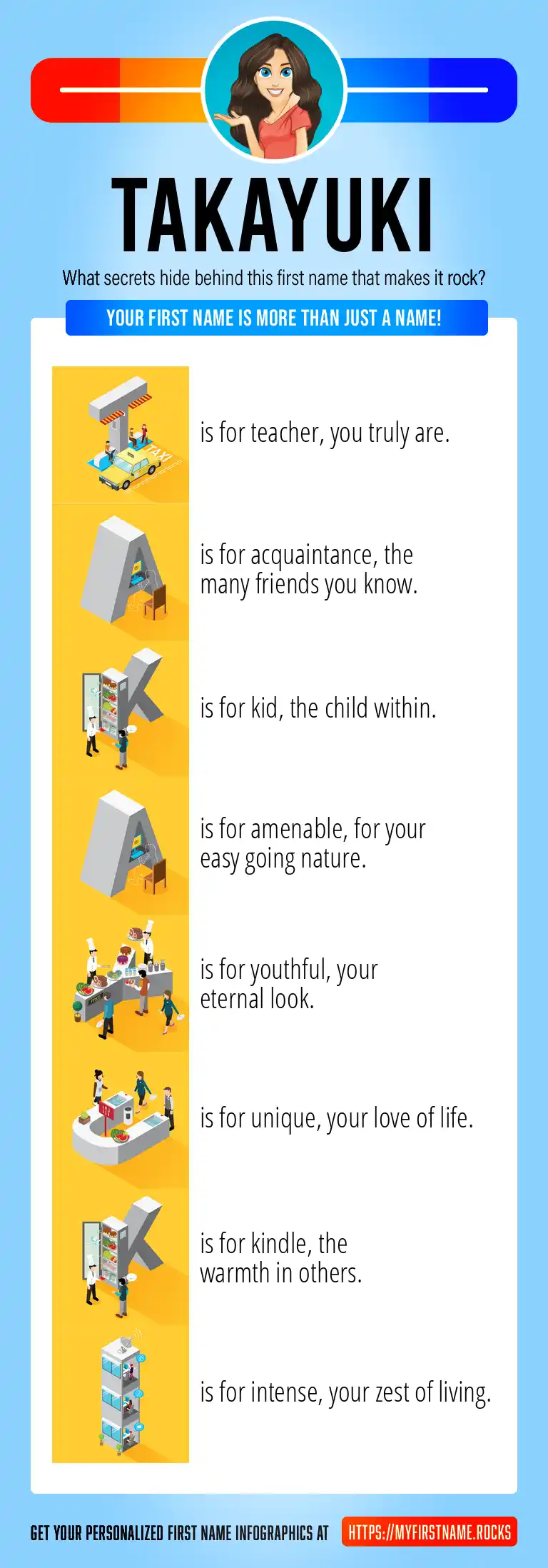 TAKAYUKI

What secrets hide behind this first name that makes it rock?

YOUR FIRST NAME IS MORE THAN JUST A NAME!

TAXI

is for teacher, you truly are.

is for acquaintance, the many friends you know.

is for kid, the child within.

is for amenable, for your easy going nature.

is for youthful, your eternal look.

is for unique, your love of life.

is for kindle, the warmth in others.

is for intense, your zest of living.

GET YOUR PERSONALIZED FIRST NAME INFOGRAPHICS AT HTTPS://MYFIRSTNAME.ROCKS