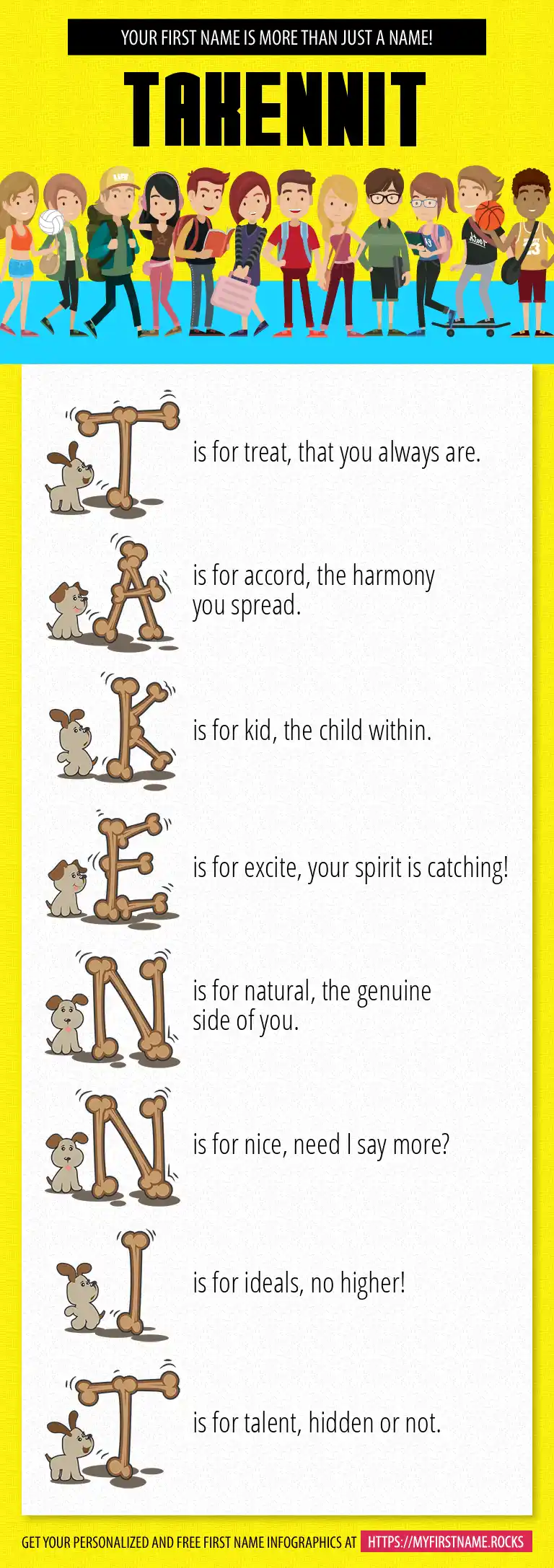 YOUR FIRST NAME IS MORE THAN JUST A NAME!

TAKENNIT

T is for treat, that you always are.

A is for accord, the harmony you spread.

K is for kid, the child within.

E is for excite, your spirit is catching!

N is for natural, the genuine side of you.

N is for nice, need I say more?

I is for ideals, no higher!

T is for talent, hidden or not.

GET YOUR PERSONALIZED AND FREE FIRST NAME INFOGRAPHICS AT HTTPS://MYFIRSTNAME.ROCKS