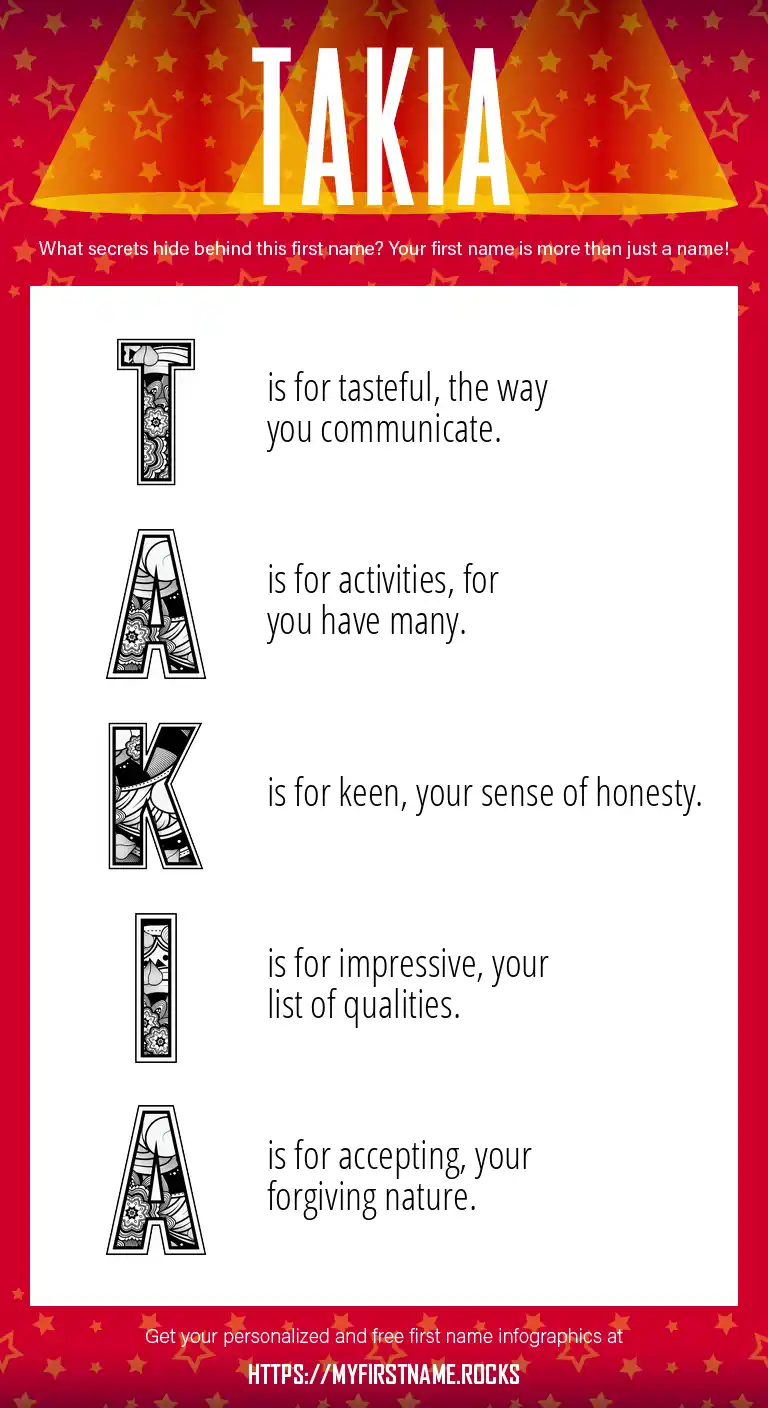 TAKIA

What secrets hide behind this first name? Your first name is more than just a name!

T is for tasteful, the way you communicate.

A is for activities, for you have many.

K is for keen, your sense of honesty.

I is for impressive, your list of qualities.

A is for accepting, your forgiving nature.

Get your personalized and free first name infographics at

HTTPS://MYFIRSTNAME.ROCKS