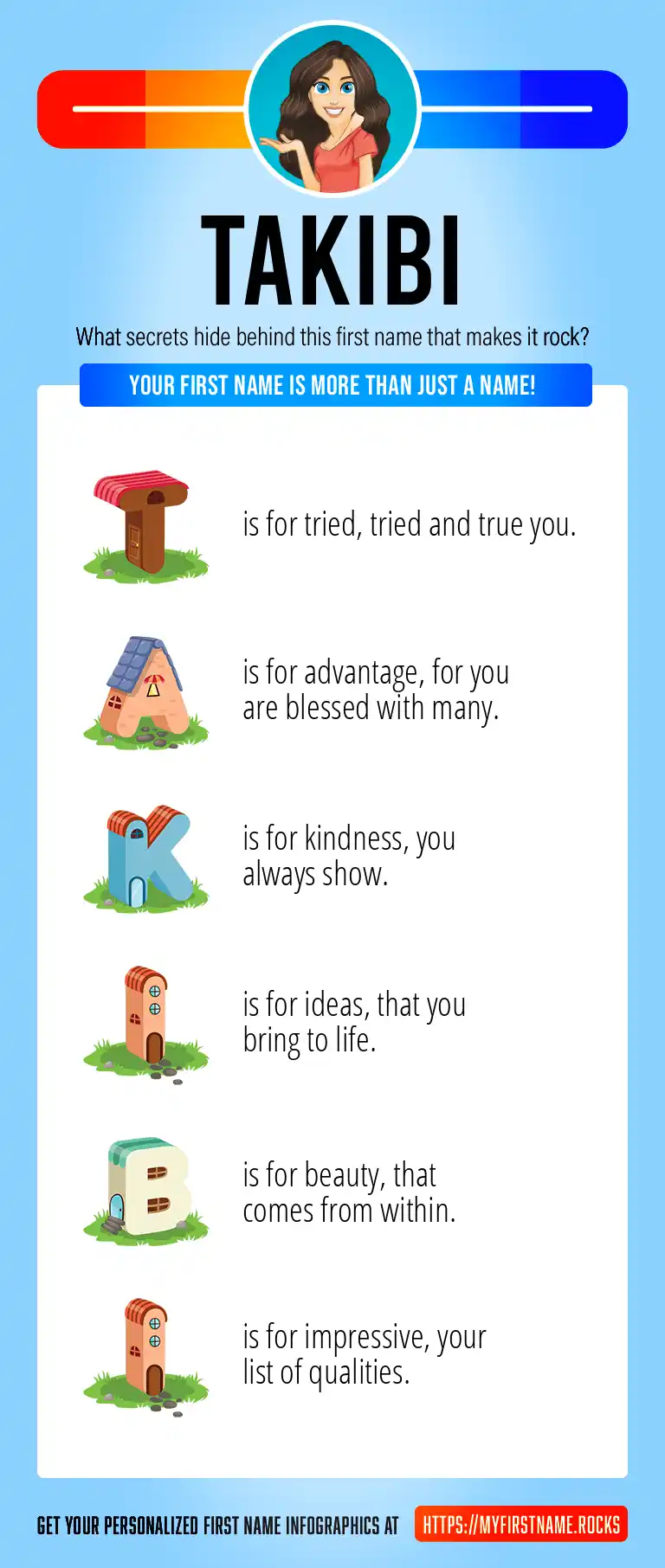 TAKIBI

What secrets hide behind this first name that makes it rock?

YOUR FIRST NAME IS MORE THAN JUST A NAME!

T is for tried, tried and true you.

A is for advantage, for you are blessed with many.

K is for kindness, you always show.

I is for ideas, that you bring to life.

B is for beauty, that comes from within.

I is for impressive, your list of qualities.

GET YOUR PERSONALIZED FIRST NAME INFOGRAPHICS AT HTTPS://MYFIRSTNAME.ROCKS