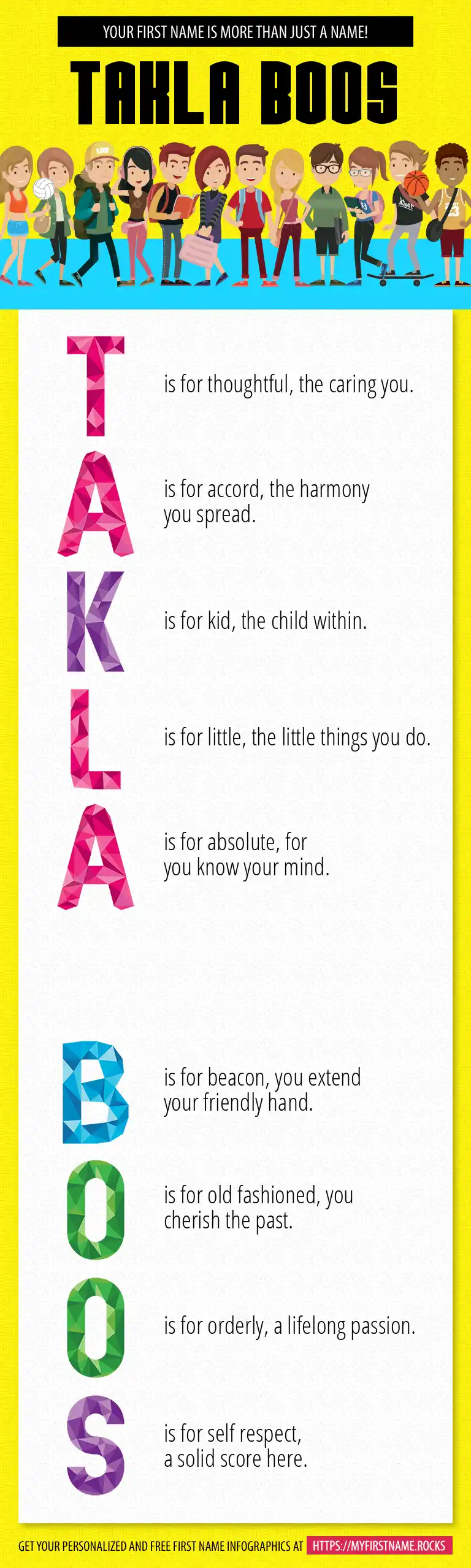 YOUR FIRST NAME IS MORE THAN JUST A NAME!

TAKLA BOOS

T is for thoughtful, the caring you.

A is for accord, the harmony you spread.

K is for kid, the child within.

L is for little, the little things you do.

A is for absolute, for you know your mind.

B is for beacon, you extend your friendly hand.

O is for old fashioned, you cherish the past.

O is for orderly, a lifelong passion.

S is for self respect, a solid score here.

GET YOUR PERSONALIZED AND FREE FIRST NAME INFOGRAPHICS AT HTTPS://MYFIRSTNAME.ROCKS