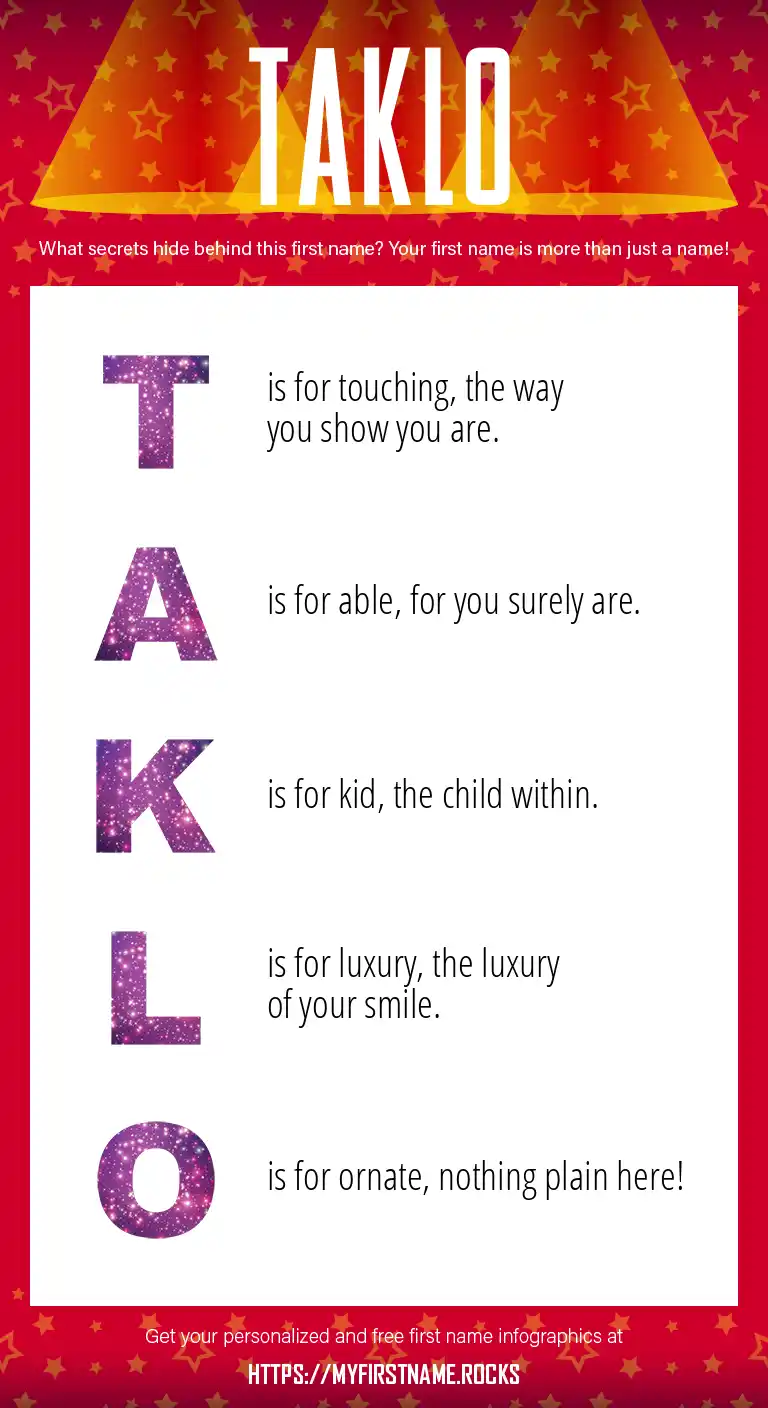 TAKLO

What secrets hide behind this first name? Your first name is more than just a name!

T is for touching, the way you show you are.

A is for able, for you surely are.

K is for kid, the child within.

L is for luxury, the luxury of your smile.

O is for ornate, nothing plain here!

Get your personalized and free first name infographics at

HTTPS://MYFIRSTNAME.ROCKS