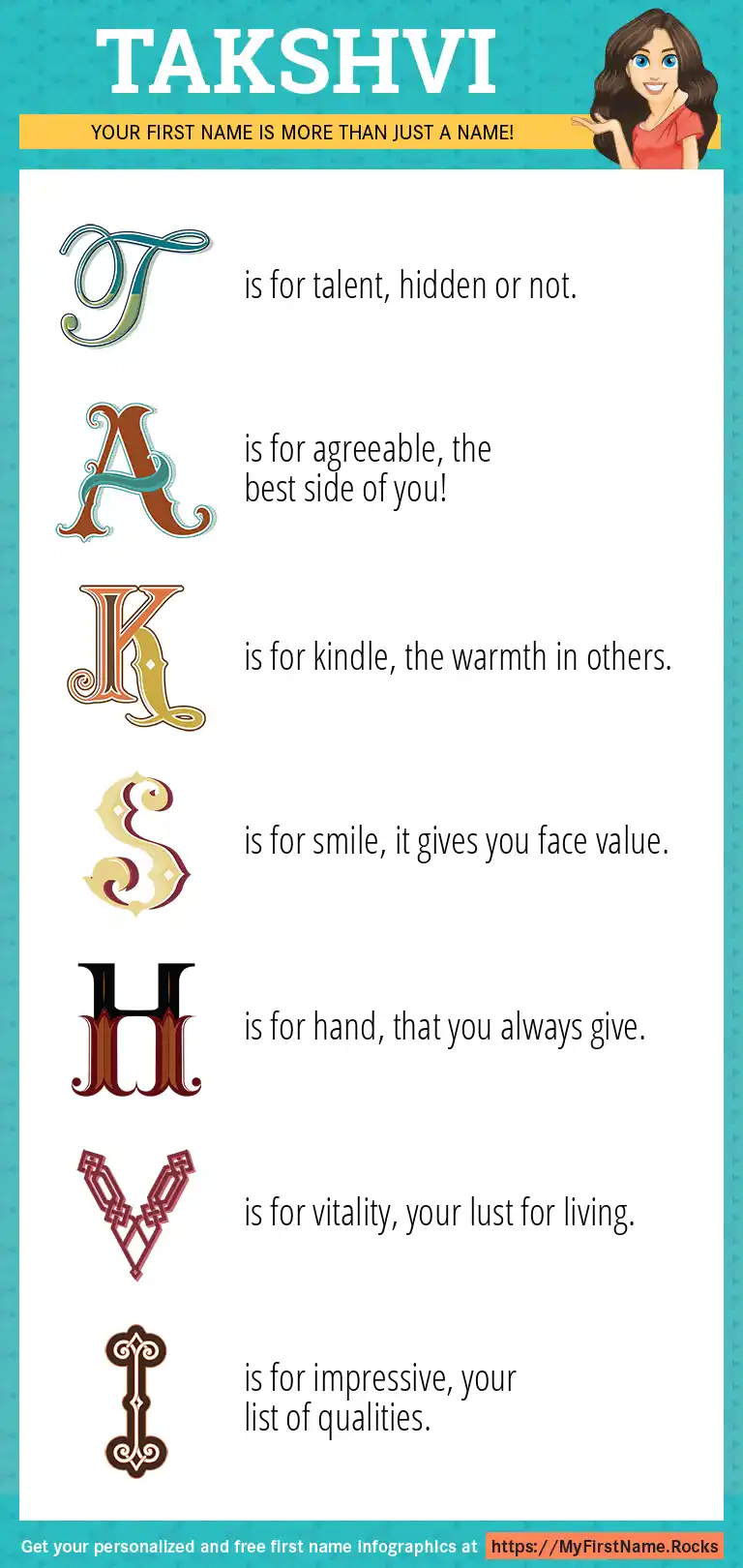 TAKSHVI

YOUR FIRST NAME IS MORE THAN JUST A NAME!

T is for talent, hidden or not.

A is for agreeable, the best side of you!

K is for kindle, the warmth in others.

S is for smile, it gives you face value.

H is for hand, that you always give.

V is for vitality, your lust for living.

I is for impressive, your list of qualities.

Get your personalized and free first name infographics at https://MyFirstName.Rocks