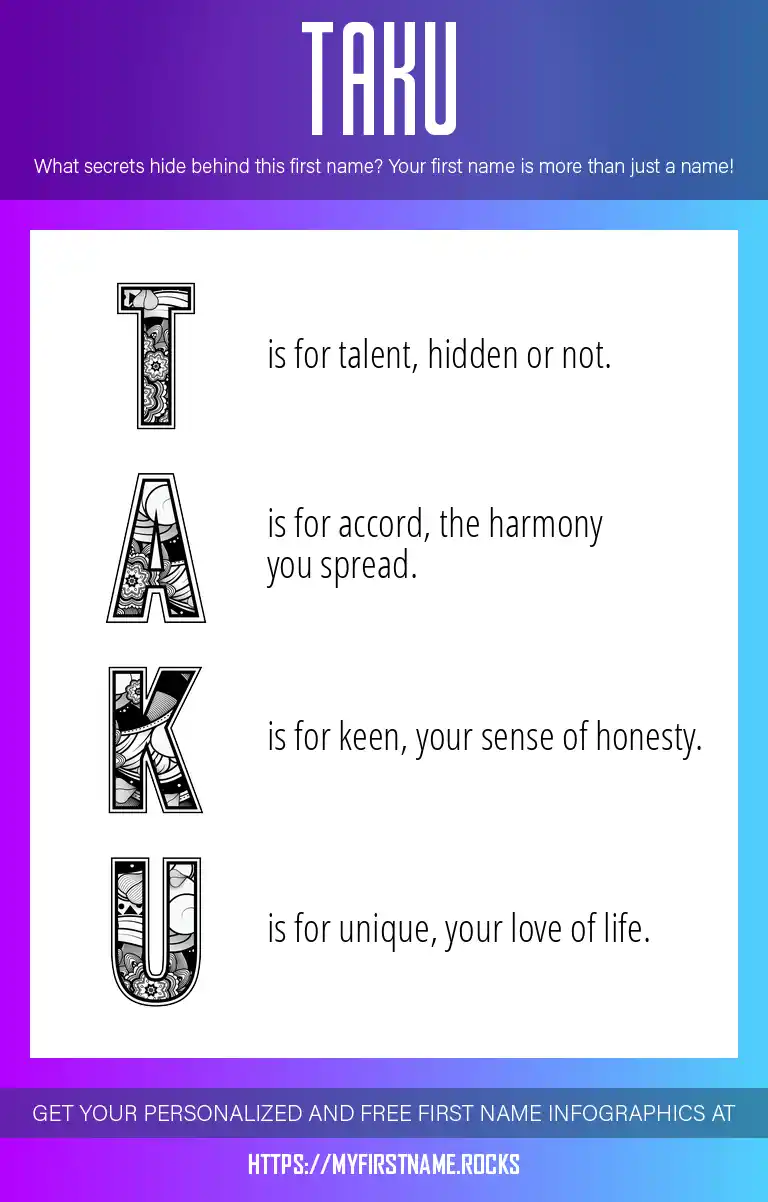 TAKU

What secrets hide behind this first name? Your first name is more than just a name!

T is for talent, hidden or not.

A is for accord, the harmony you spread.

K is for keen, your sense of honesty.

U is for unique, your love of life.

GET YOUR PERSONALIZED AND FREE FIRST NAME INFOGRAPHICS AT

HTTPS://MYFIRSTNAME.ROCKS