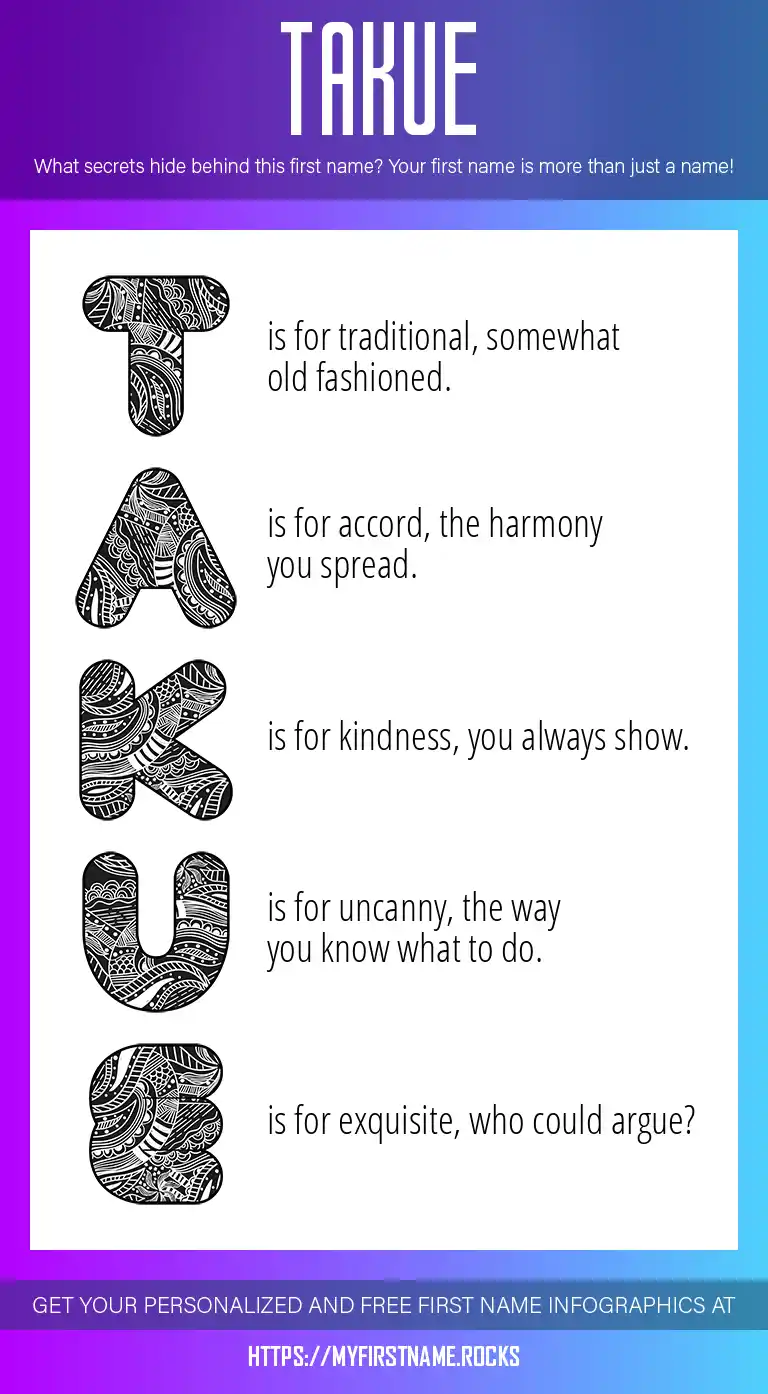 TAKUE

What secrets hide behind this first name? Your first name is more than just a name!

T is for traditional, somewhat old fashioned.

A is for accord, the harmony you spread.

K is for kindness, you always show.

U is for uncanny, the way you know what to do.

E is for exquisite, who could argue?

GET YOUR PERSONALIZED AND FREE FIRST NAME INFOGRAPHICS AT

HTTPS://MYFIRSTNAME.ROCKS