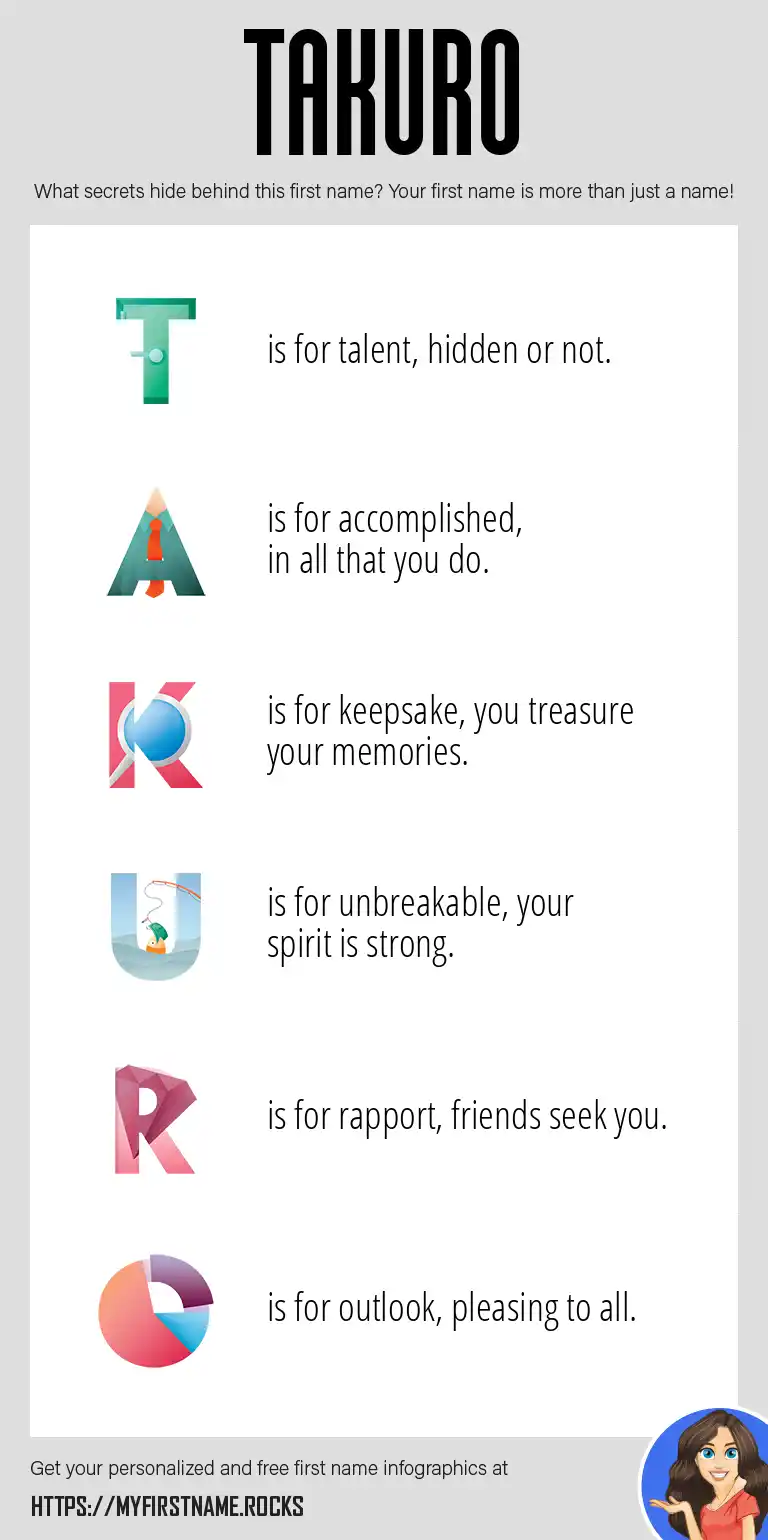 TAKURO

What secrets hide behind this first name? Your first name is more than just a name!

T is for talent, hidden or not.

A is for accomplished, in all that you do.

K is for keepsake, you treasure your memories.

U is for unbreakable, your spirit is strong.

R is for rapport, friends seek you.

O is for outlook, pleasing to all.

Get your personalized and free first name infographics at

HTTPS://MYFIRSTNAME.ROCKS