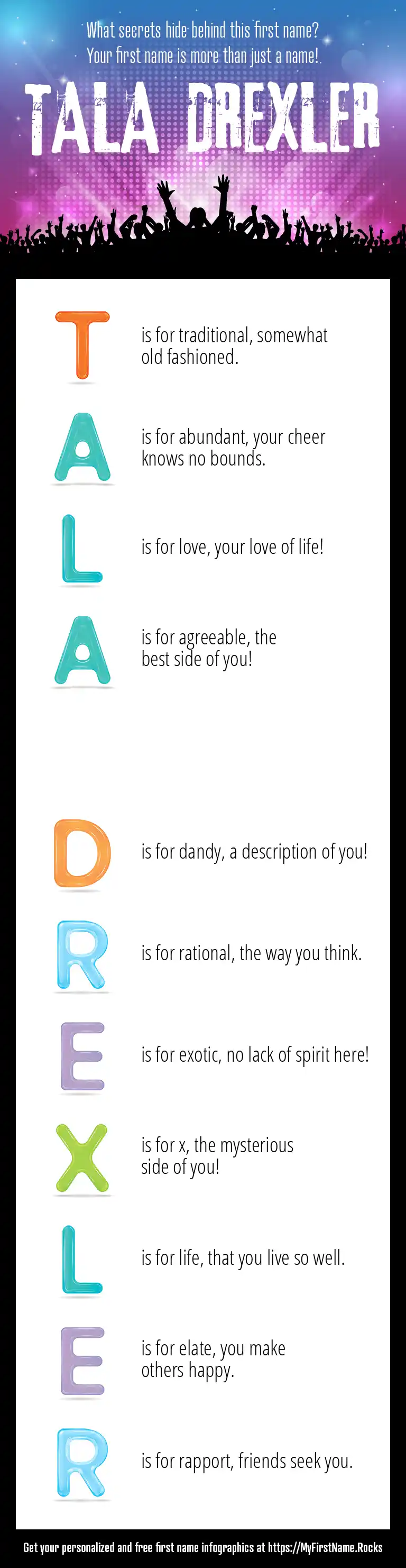 What secrets hide behind this first name?
Your first name is more than just a name!

TALA DREXLER

T is for traditional, somewhat old fashioned.

A is for abundant, your cheer knows no bounds.

L is for love, your love of life!

A is for agreeable, the best side of you!

D is for dandy, a description of you!

R is for rational, the way you think.

E is for exotic, no lack of spirit here!

X is for x, the mysterious side of you!

L is for life, that you live so well.

E is for elate, you make others happy.

R is for rapport, friends seek you.

Get your personalized and free first name infographics at https://MyFirstName.Rocks