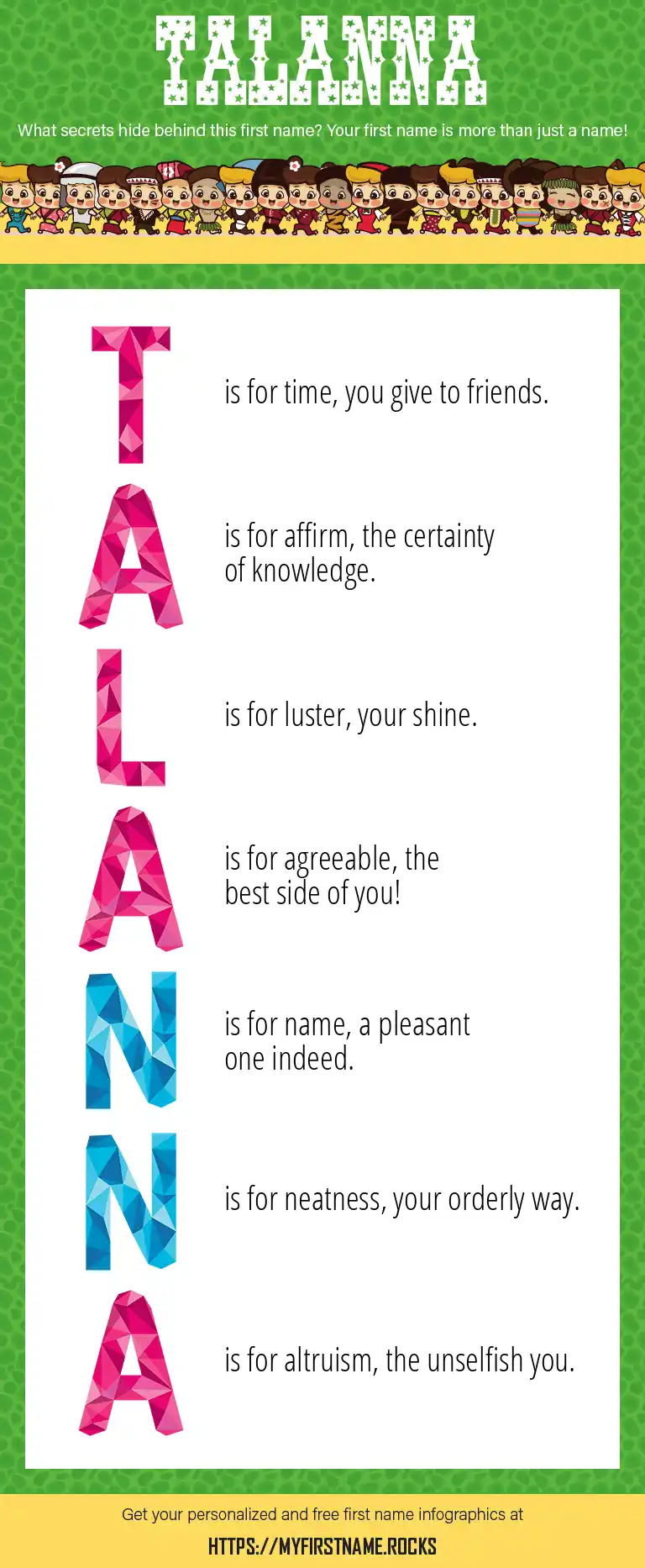 TALANNA

What secrets hide behind this first name? Your first name is more than just a name!

T is for time, you give to friends.

A is for affirm, the certainty of knowledge.

L is for luster, your shine.

A is for agreeable, the best side of you!

N is for name, a pleasant one indeed.

N is for neatness, your orderly way.

A is for altruism, the unselfish you.

Get your personalized and free first name infographics at

HTTPS://MYFIRSTNAME.ROCKS